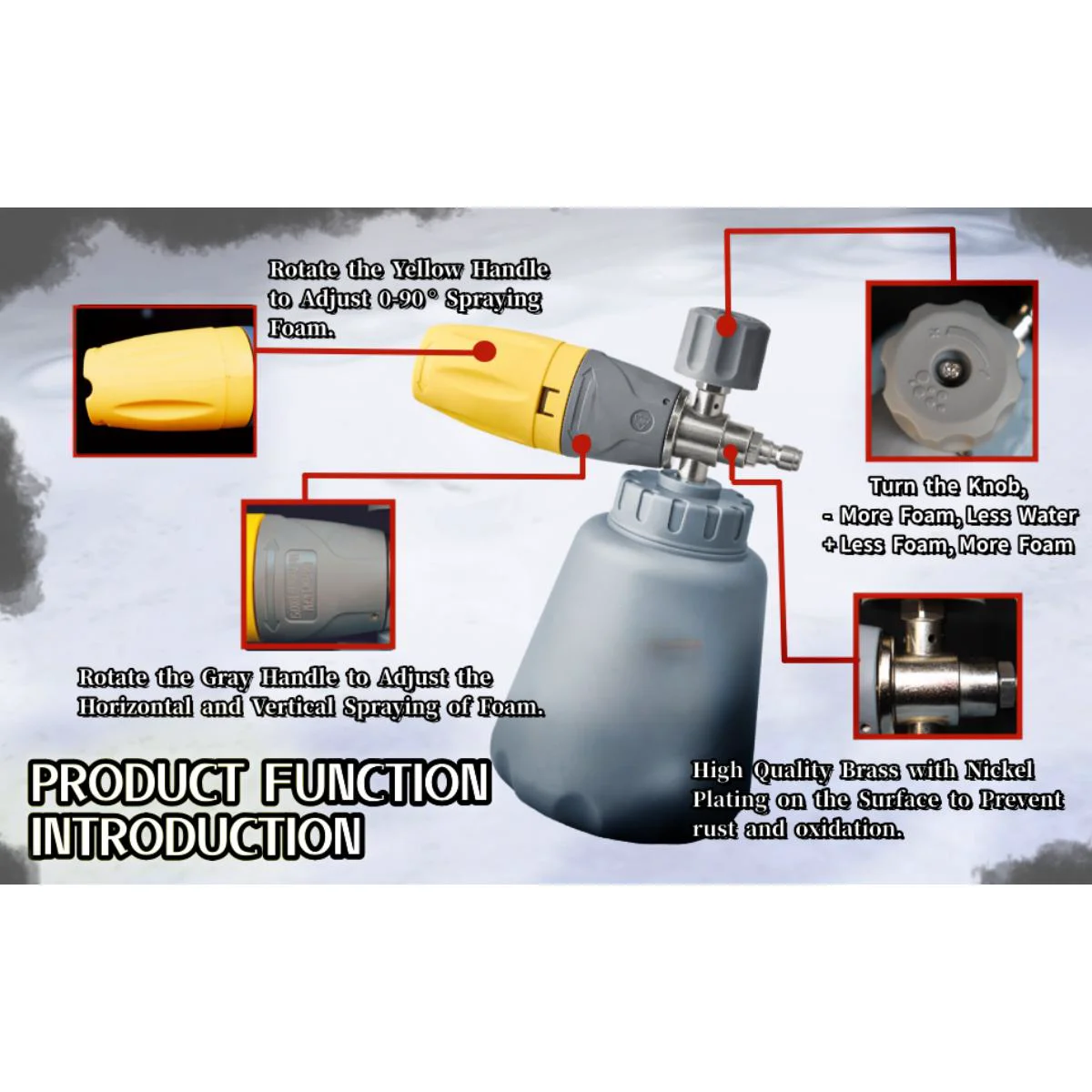 Rotate the Yellow Handle to Adjust 0-90° Spraying Foam.

Turn the Knob,
- More Foam, Less Water
+ Less Foam, More Foam

Rotate the Gray Handle to Adjust the Horizontal and Vertical Spraying of Foam.

PRODUCT FUNCTION INTRODUCTION

High Quality Brass with Nickel Plating on the Surface to Prevent rust and oxidation.