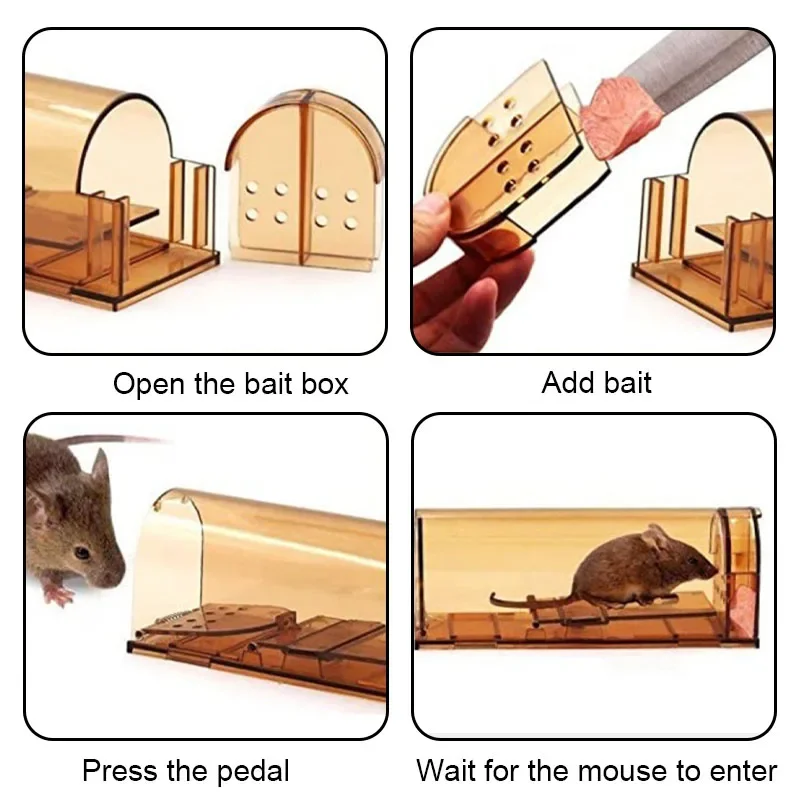 Open the bait box

Add bait

Press the pedal

Wait for the mouse to enter