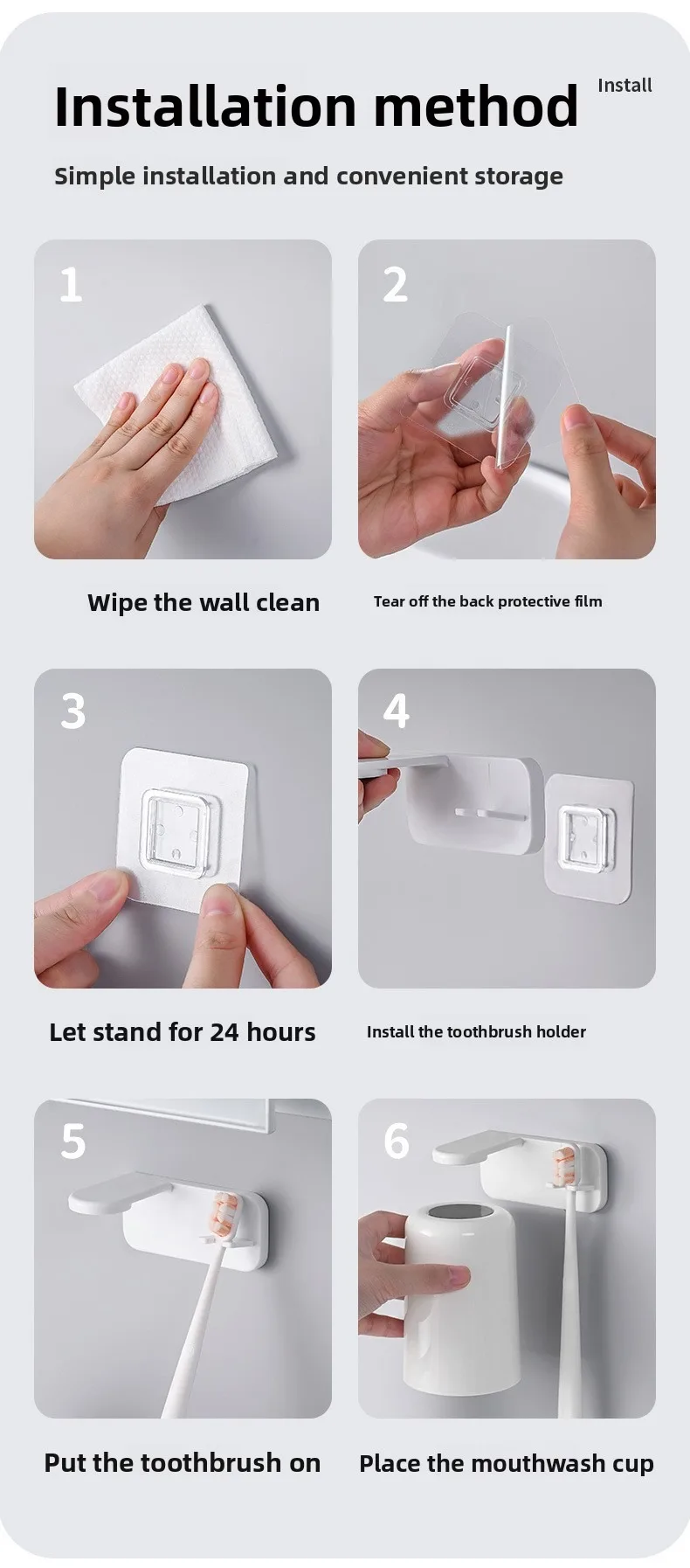 Installation method

Install

Simple installation and convenient storage

1

Wipe the wall clean

2

Tear off the back protective film

3

Let stand for 24 hours

4

Install the toothbrush holder

5

Put the toothbrush on

6

Place the mouthwash cup