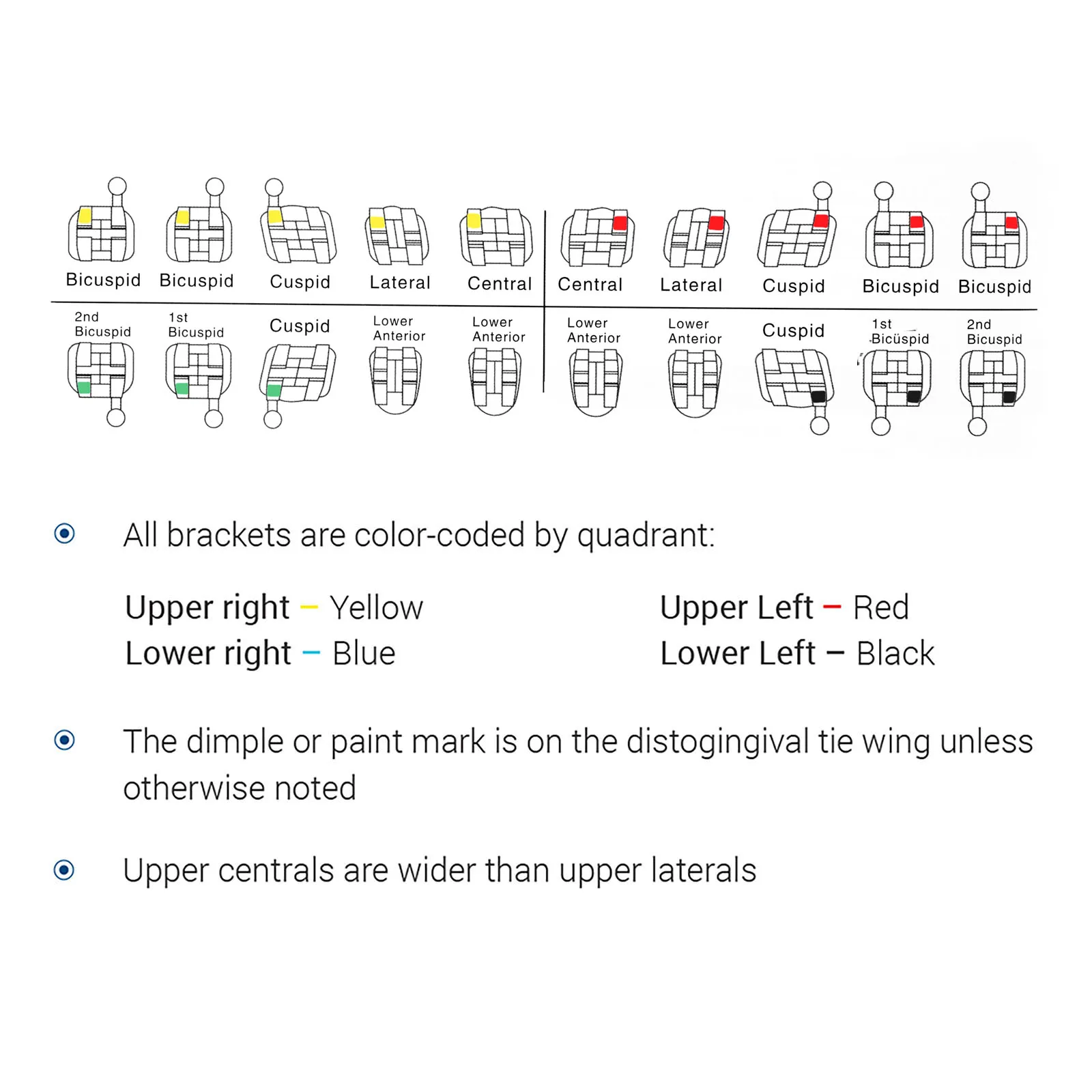 Bicuspid Bicuspid Cuspid Lateral Central Central Lateral Cuspid Bicuspid Bicuspid

2nd Bicuspid 1st Bicuspid Cuspid Lower Anterior Lower Anterior Lower Anterior Lower Anterior Cuspid 1st Bicuspid 2nd Bicuspid

All brackets are color-coded by quadrant:

Upper right – Yellow
Lower right – Blue

Upper Left – Red
Lower Left – Black

The dimple or paint mark is on the distogingival tie wing unless otherwise noted

Upper centrals are wider than upper laterals