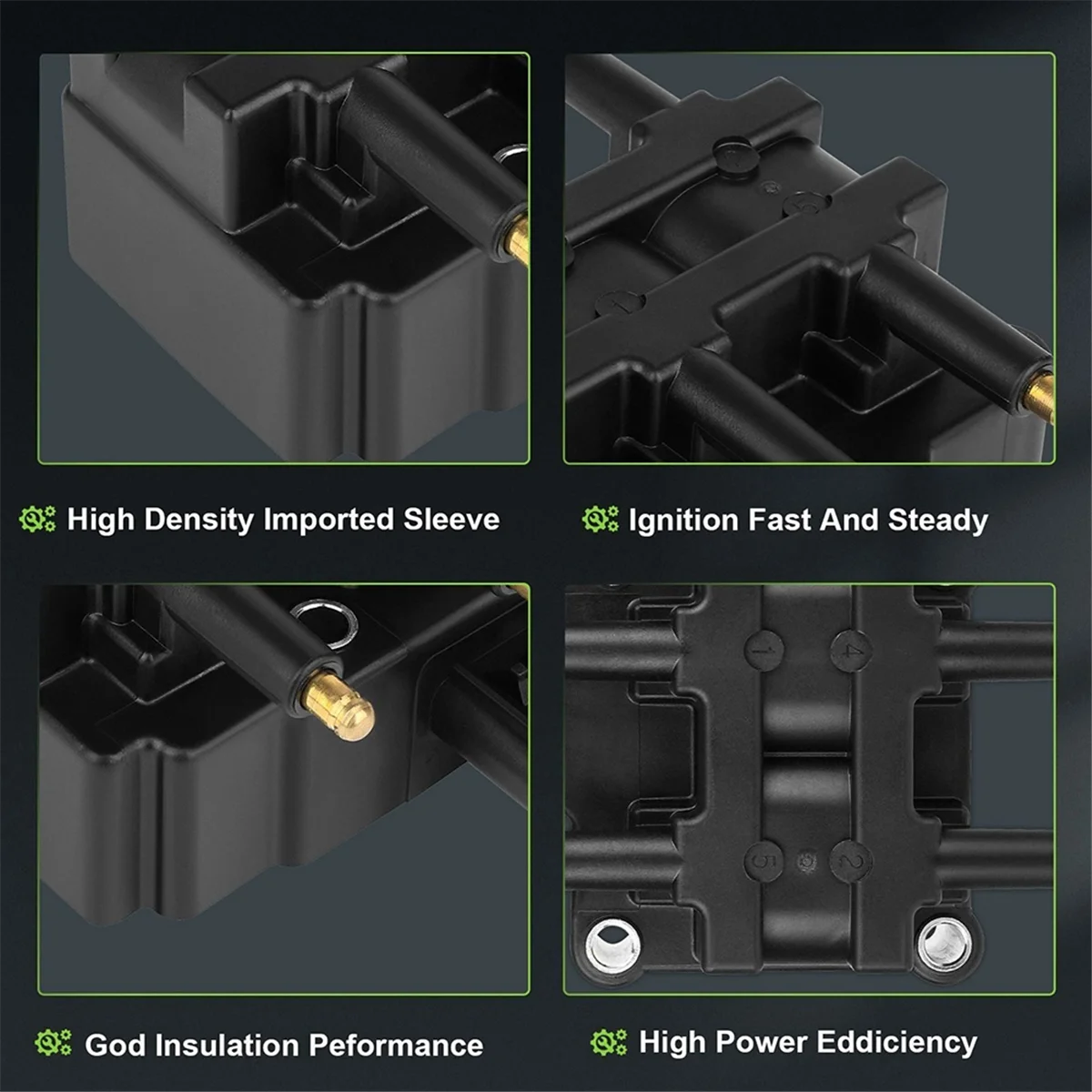 High Density Imported Sleeve

Ignition Fast And Steady

1

4

5

2

God Insulation Peformance

High Power Eddiciency