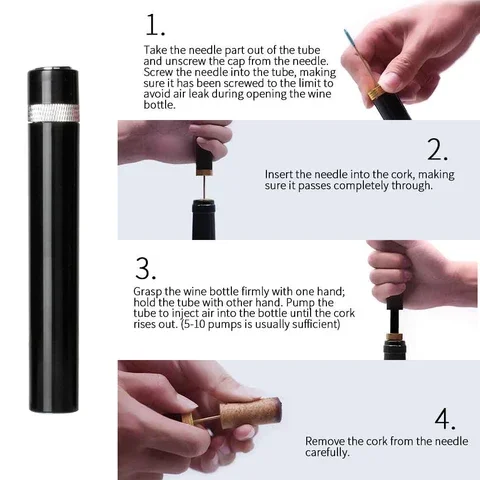 1.

Take the needle part out of the tube and unscrew the cap from the needle. Screw the needle into the tube, making sure it has been screwed to the limit to avoid air leak during opening the wine bottle.

2.

Insert the needle into the cork, making sure it passes completely through.

3.

Grasp the wine bottle firmly with one hand; hold the tube with other hand. Pump the tube to inject air into the bottle until the cork rises out. (5-10 pumps is usually sufficient)

4.

Remove the cork from the needle carefully.