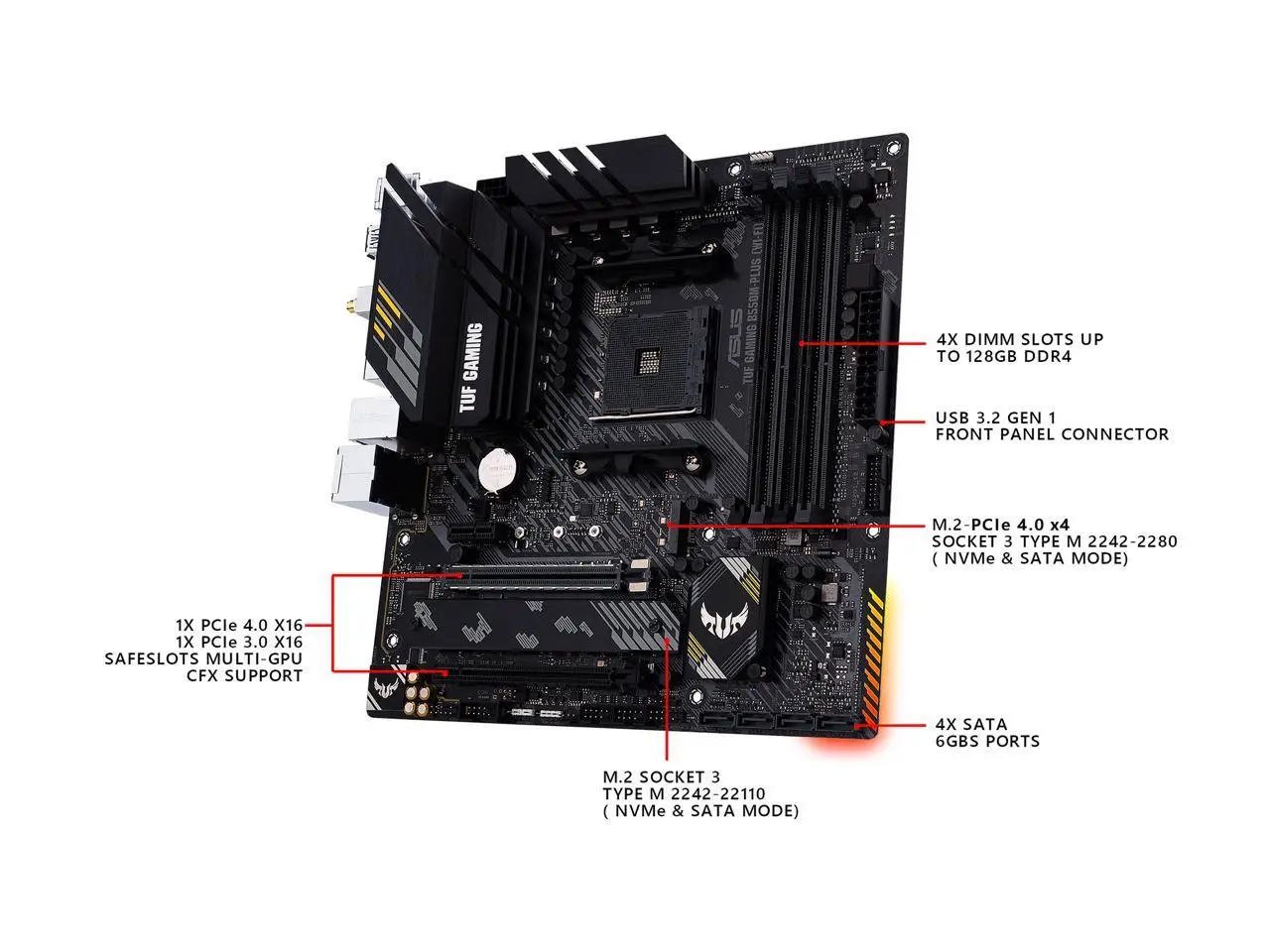 TUF GAMING

ASUS
TUF GAMING B550M-PLUS (WI-FI)

4X DIMM SLOTS UP TO 128GB DDR4

USB 3.2 GEN 1 FRONT PANEL CONNECTOR

M.2-PCIe 4.0 x4 SOCKET 3 TYPE M 2242-2280 ( NVMe & SATA MODE)

1X PCIe 4.0 X16
1X PCIe 3.0 X16
SAFESLOTS MULTI-GPU
CFX SUPPORT

4X SATA 6GBS PORTS

M.2 SOCKET 3 TYPE M 2242-22110 ( NVMe & SATA MODE)