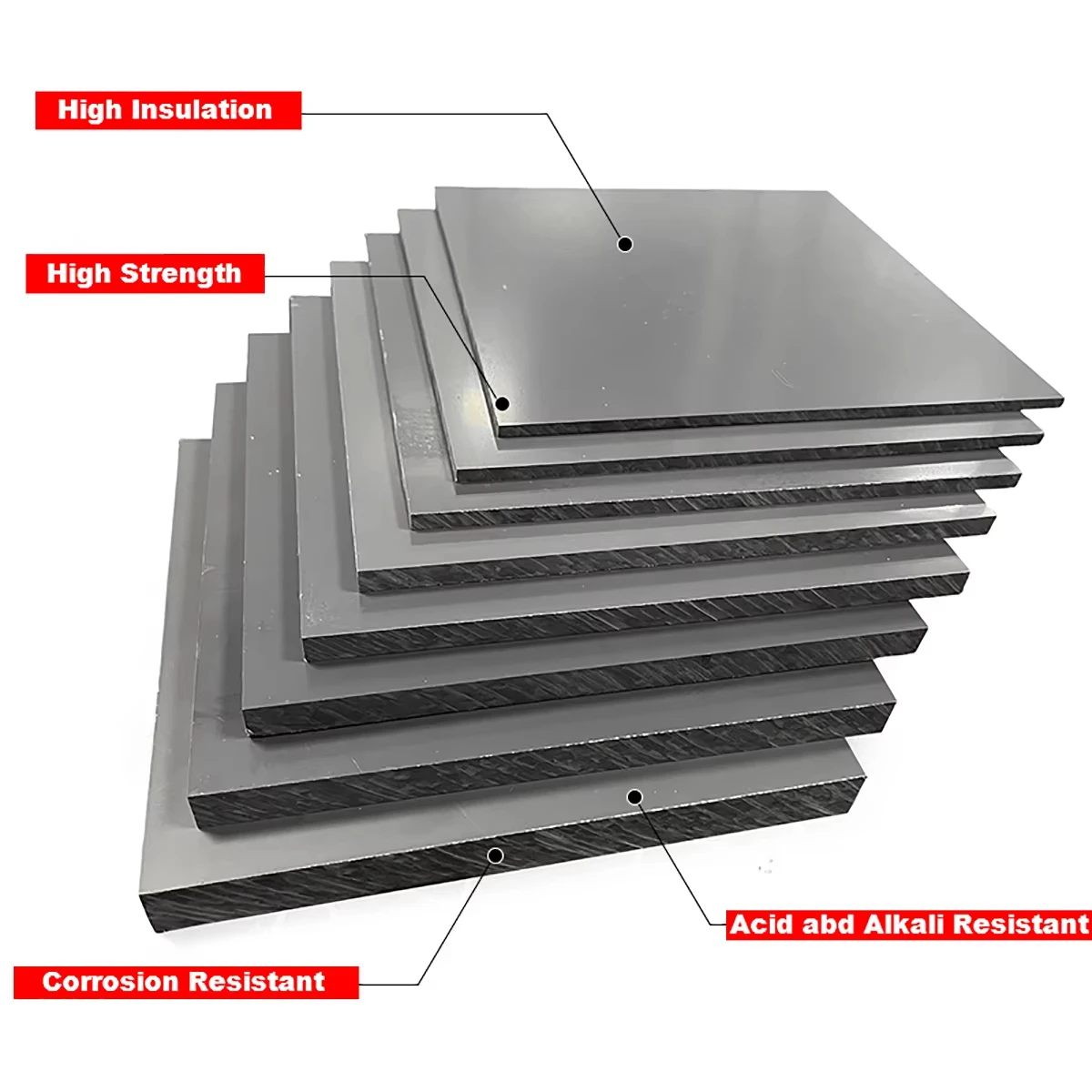 High Insulation

High Strength

Acid abd Alkali Resistant

Corrosion Resistant