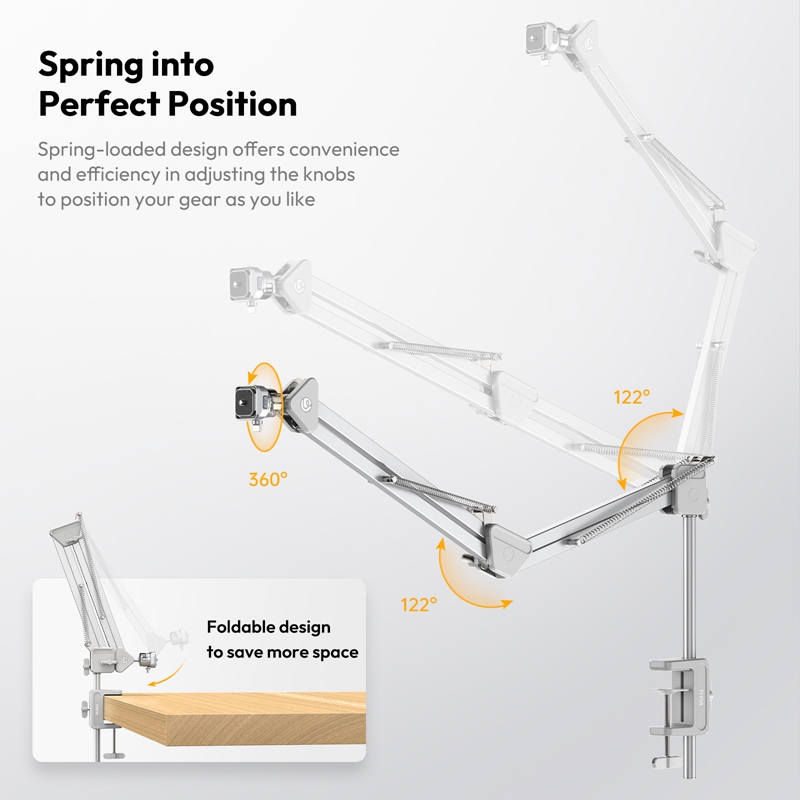 Spring into Perfect Position

Spring-loaded design offers convenience and efficiency in adjusting the knobs to position your gear as you like

122°

360°

122°

Foldable design to save more space