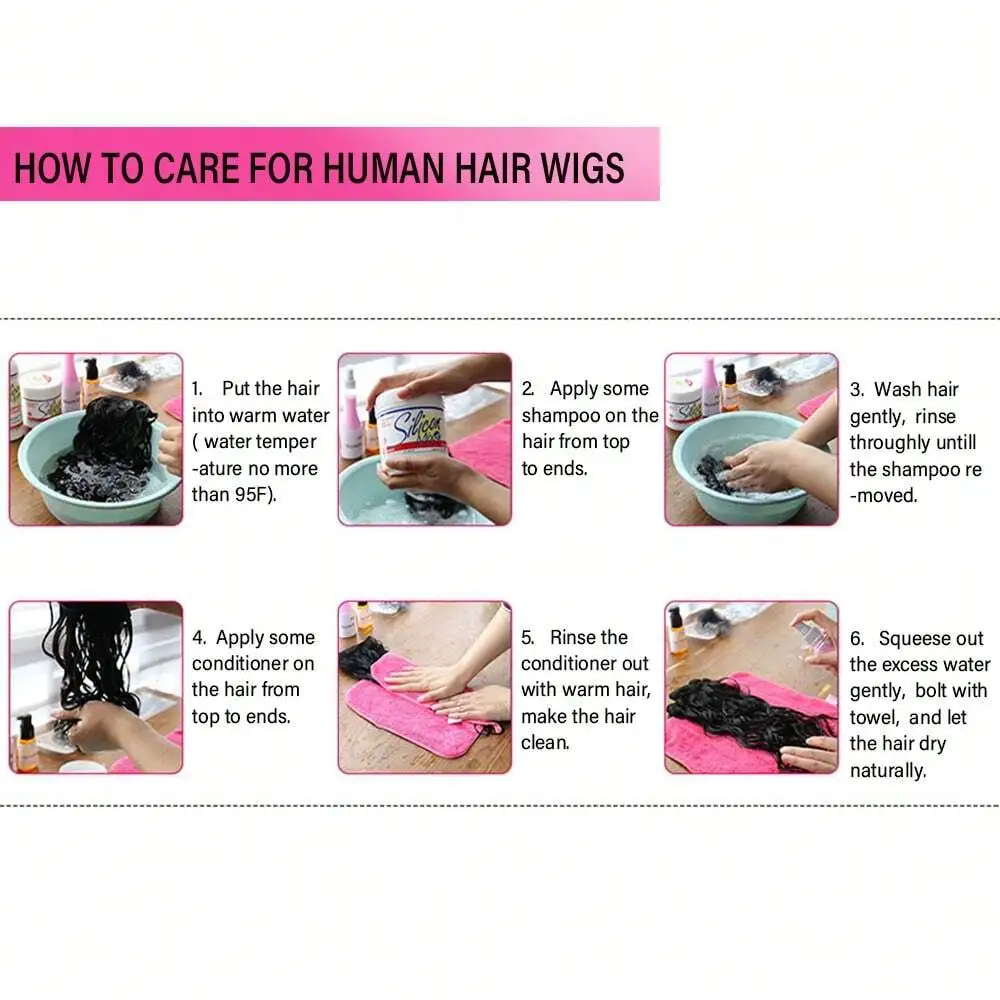 HOW TO CARE FOR HUMAN HAIR WIGS

1. Put the hair into warm water ( water temper -ature no more than 95F).

Silicon

2. Apply some shampoo on the hair from top to ends.

3. Wash hair gently, rinse throughly untill the shampoo re -moved.

4. Apply some conditioner on the hair from top to ends.

5. Rinse the conditioner out with warm hair, make the hair clean.

6. Squeese out the excess water gently, bolt with towel, and let the hair dry naturally.