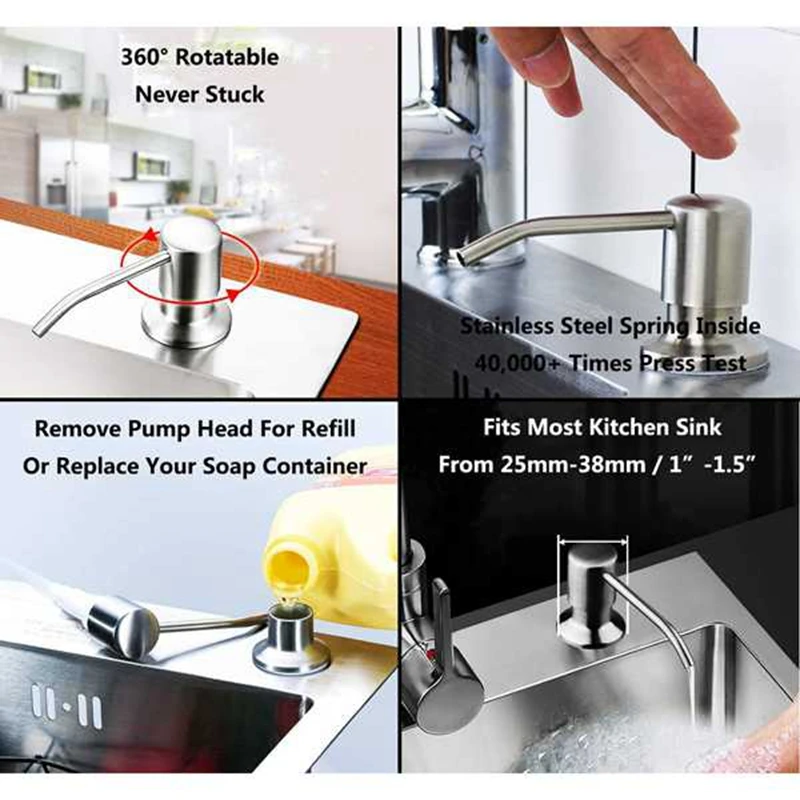 360° Rotatable
Never Stuck

Stainless Steel Spring Inside
40,000+ Times Press Test

Remove Pump Head For Refill
Or Replace Your Soap Container

Fits Most Kitchen Sink
From 25mm-38mm / 1″ -1.5″