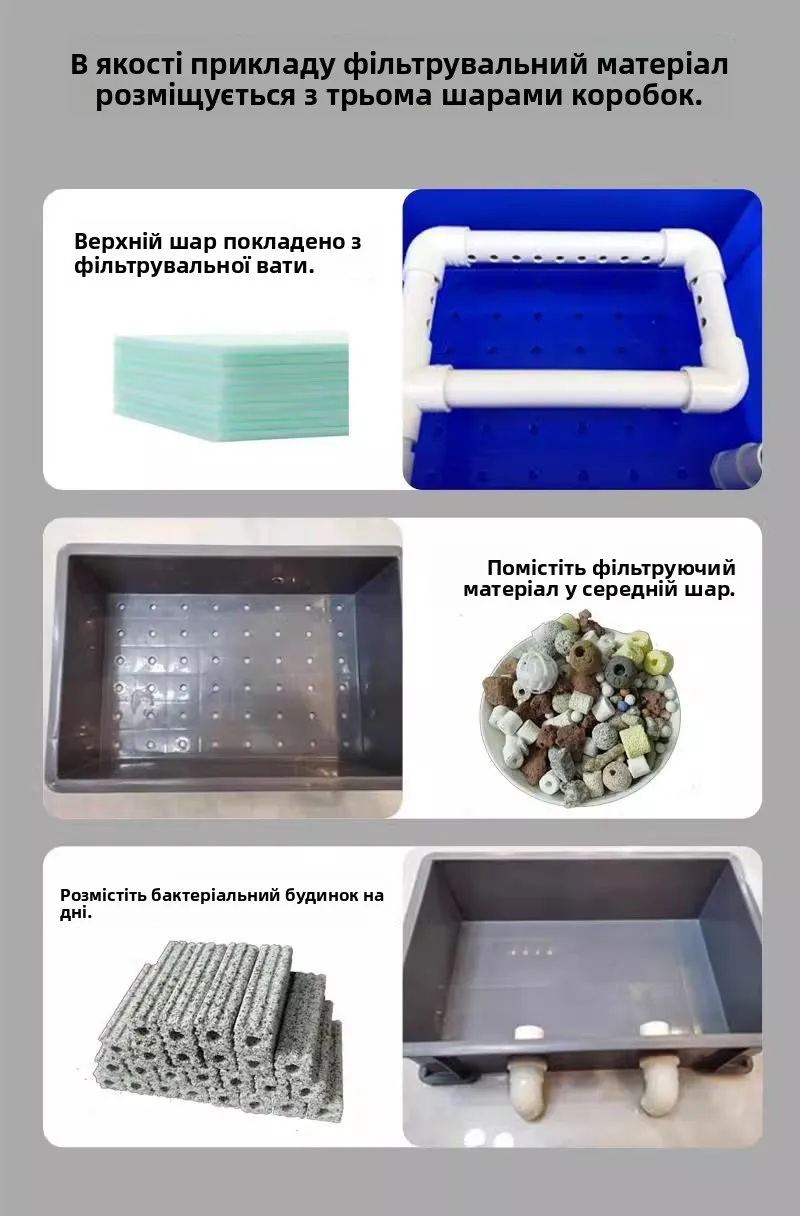 В якості прикладу фільтрувальний матеріал розміщується з трьома шарами коробок.

Верхній шар покладено з фільтрувальної вати.

Помістіть фільтруючий матеріал у середній шар.

Розмістіть бактеріальний будинок на дні.