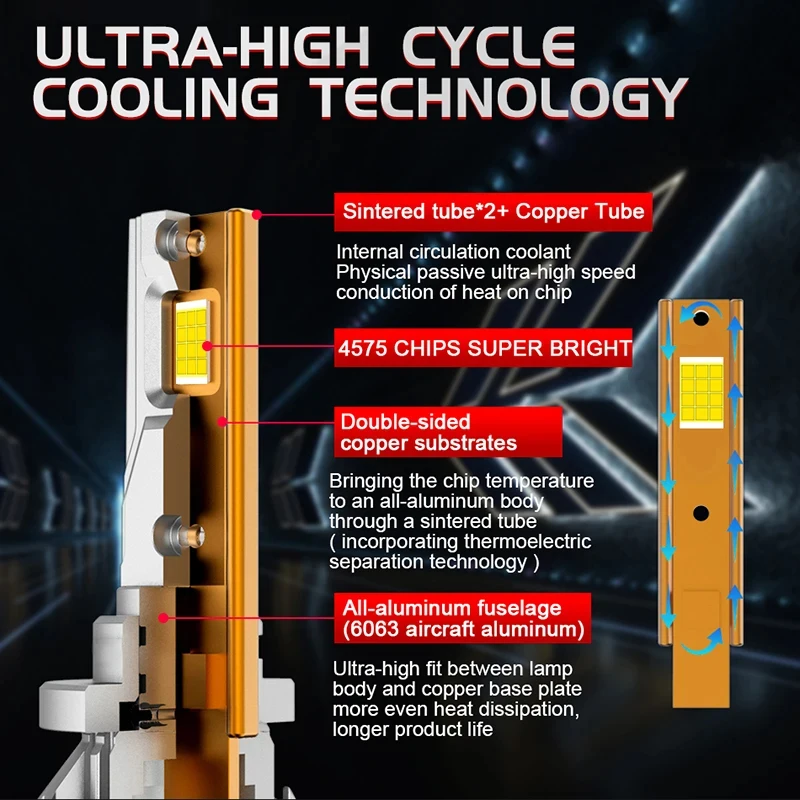 ULTRA-HIGH CYCLE COOLING TECHNOLOGY

Sintered tube*2+ Copper Tube

Internal circulation coolant
Physical passive ultra-high speed conduction of heat on chip

4575 CHIPS SUPER BRIGHT

Double-sided copper substrates

Bringing the chip temperature to an all-aluminum body through a sintered tube ( incorporating thermoelectric separation technology )

All-aluminum fuselage (6063 aircraft aluminum)

Ultra-high fit between lamp body and copper base plate more even heat dissipation, longer product life