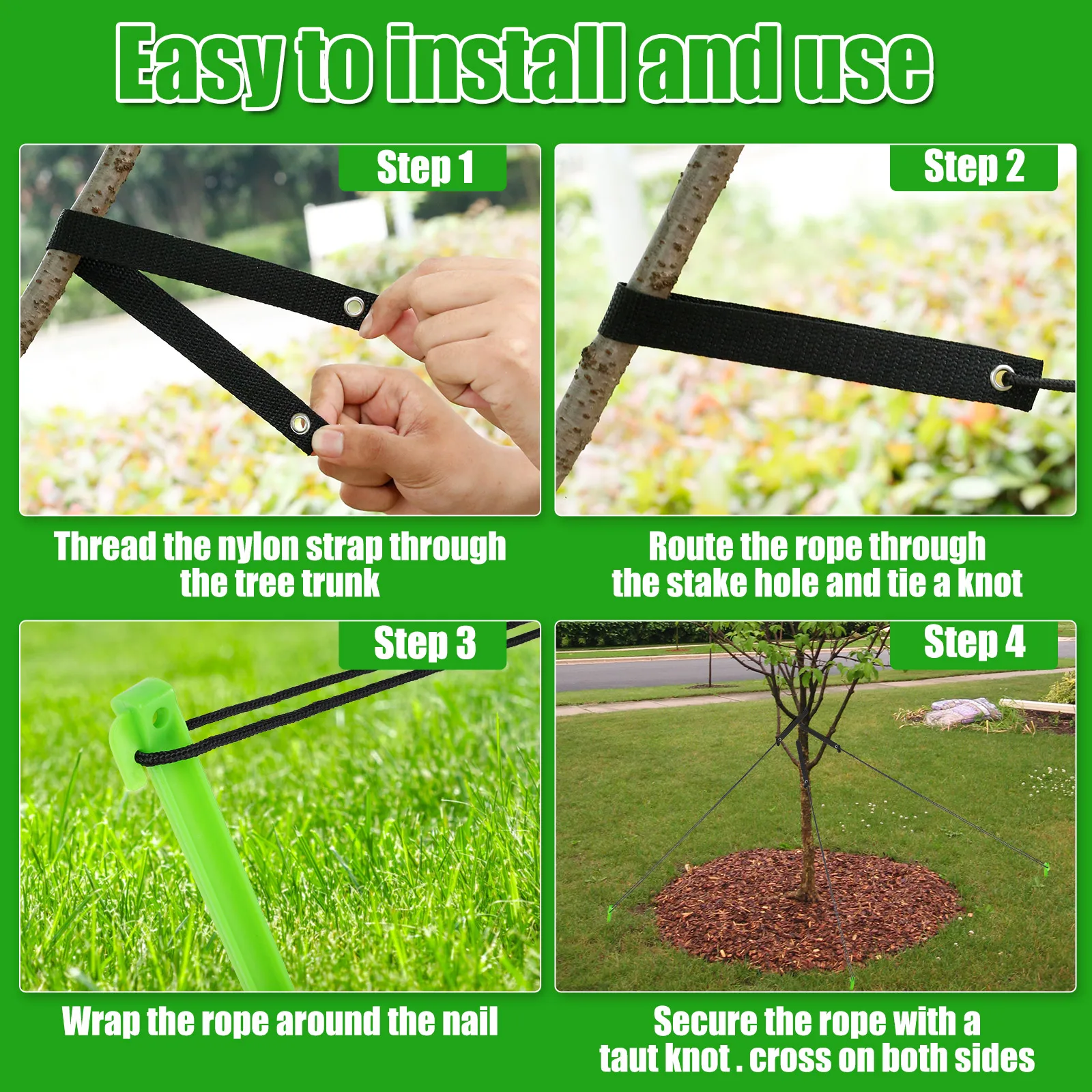 Easy to install and use

Step 1

Thread the nylon strap through the tree trunk

Step 2

Route the rope through the stake hole and tie a knot

Step 3

Wrap the rope around the nail

Step 4

Secure the rope with a taut knot . cross on both sides