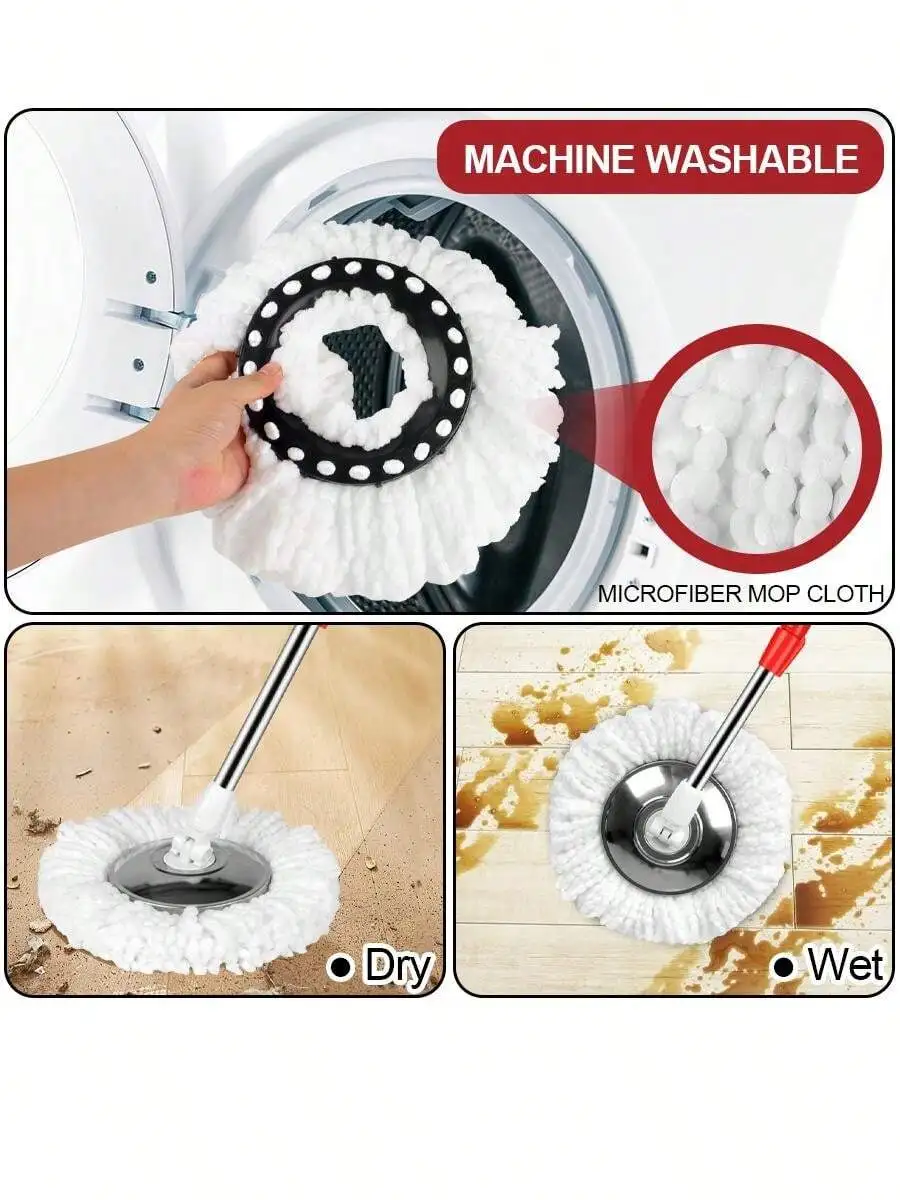 MACHINE WASHABLE

MICROFIBER MOP CLOTH

● Dry

● Wet