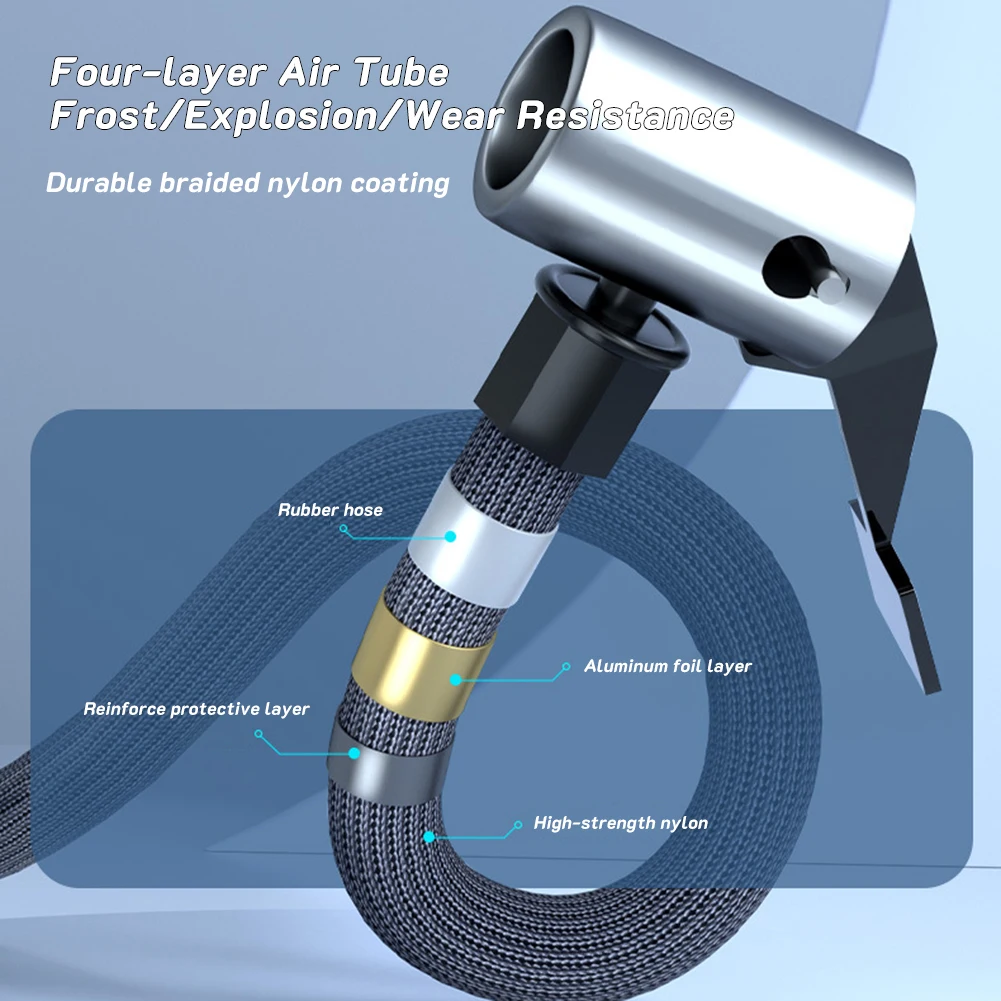 Four-layer Air Tube
Frost/Explosion/Wear Resistance

Durable braided nylon coating

Rubber hose

Aluminum foil layer

Reinforce protective layer

High-strength nylon