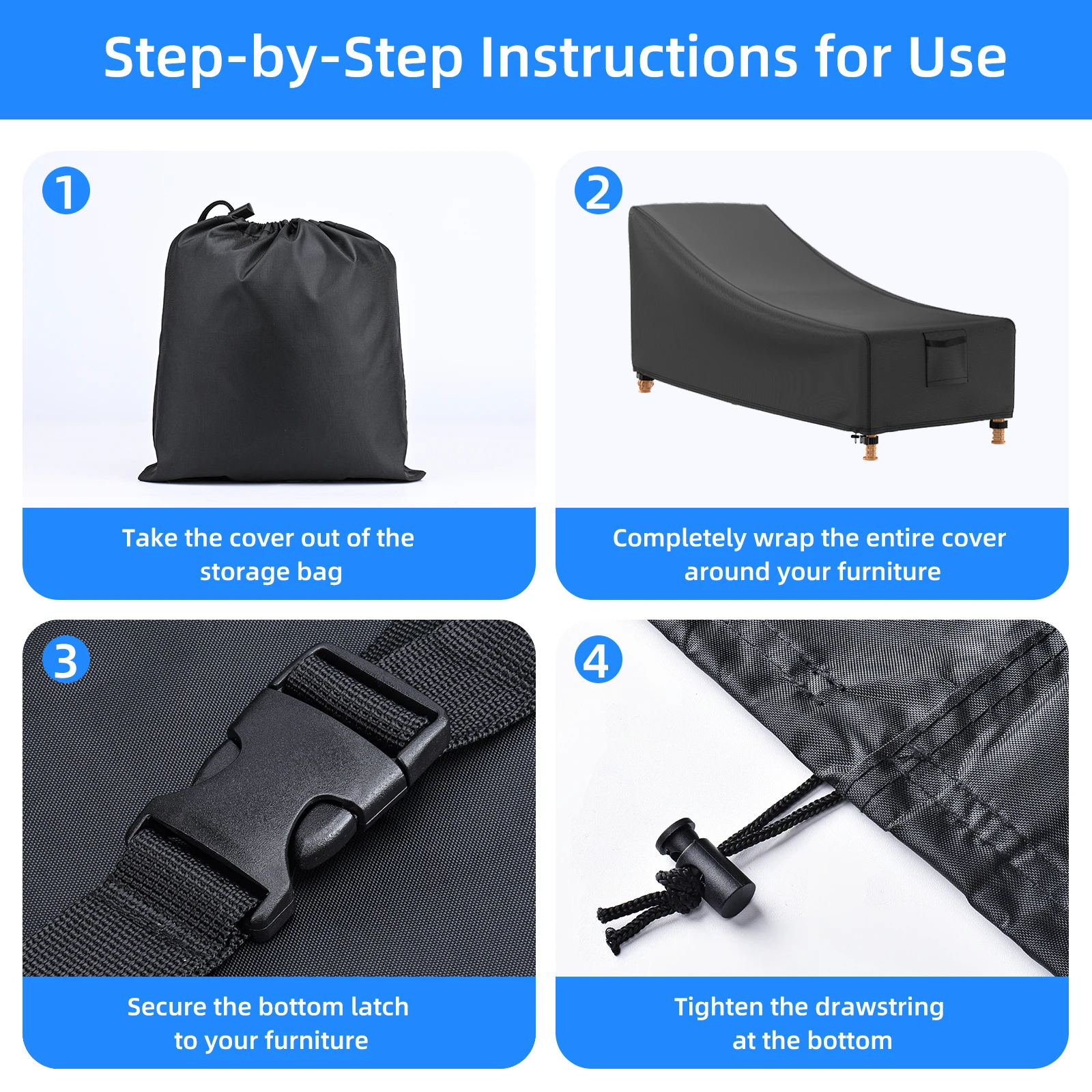 Step-by-Step Instructions for Use

1

Take the cover out of the storage bag

2

Completely wrap the entire cover around your furniture

3

Secure the bottom latch to your furniture

4

Tighten the drawstring at the bottom