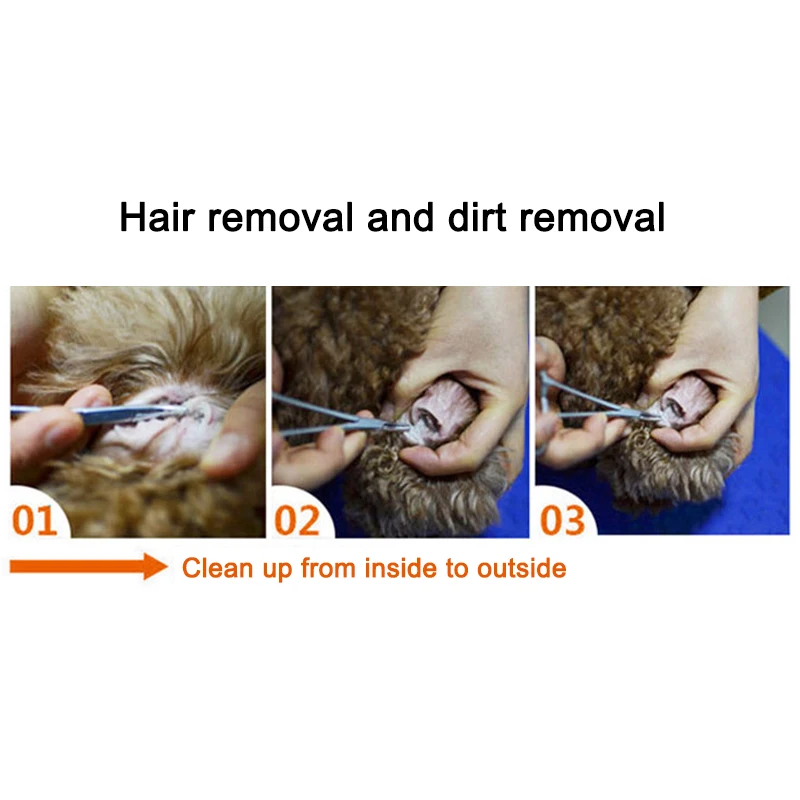 Hair removal and dirt removal

01

02

03

Clean up from inside to outside