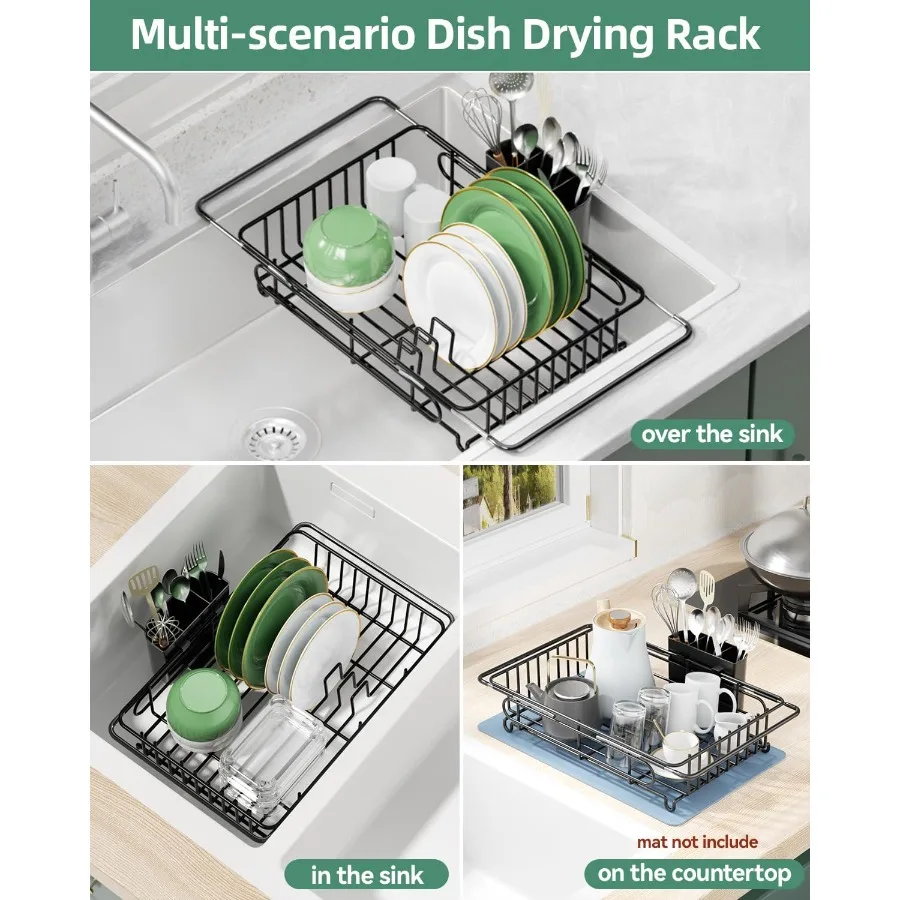 Multi-scenario Dish Drying Rack

over the sink

in the sink

mat not include

on the countertop