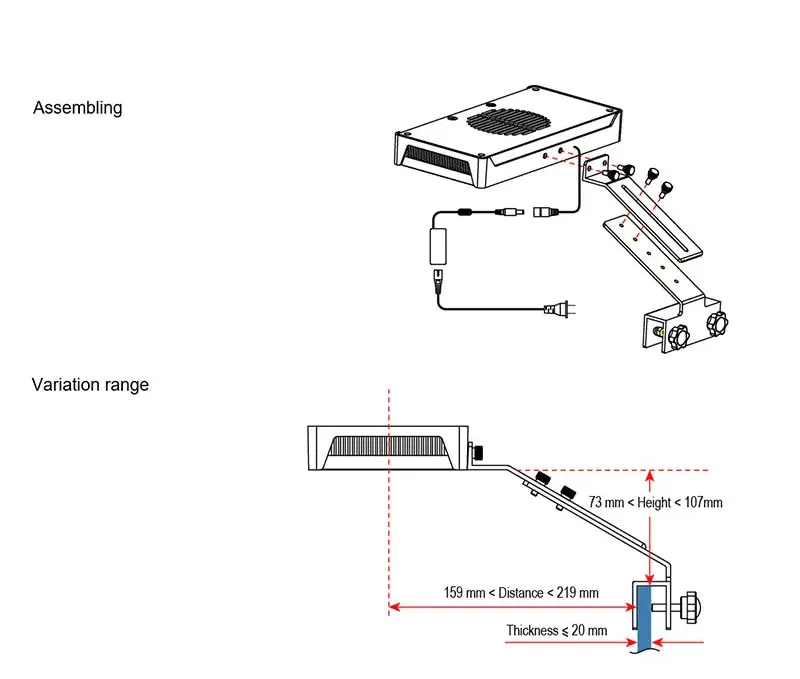 Assembling

Variation range

73 mm < Height < 107mm

159 mm < Distance < 219 mm

Thickness ≤ 20 mm