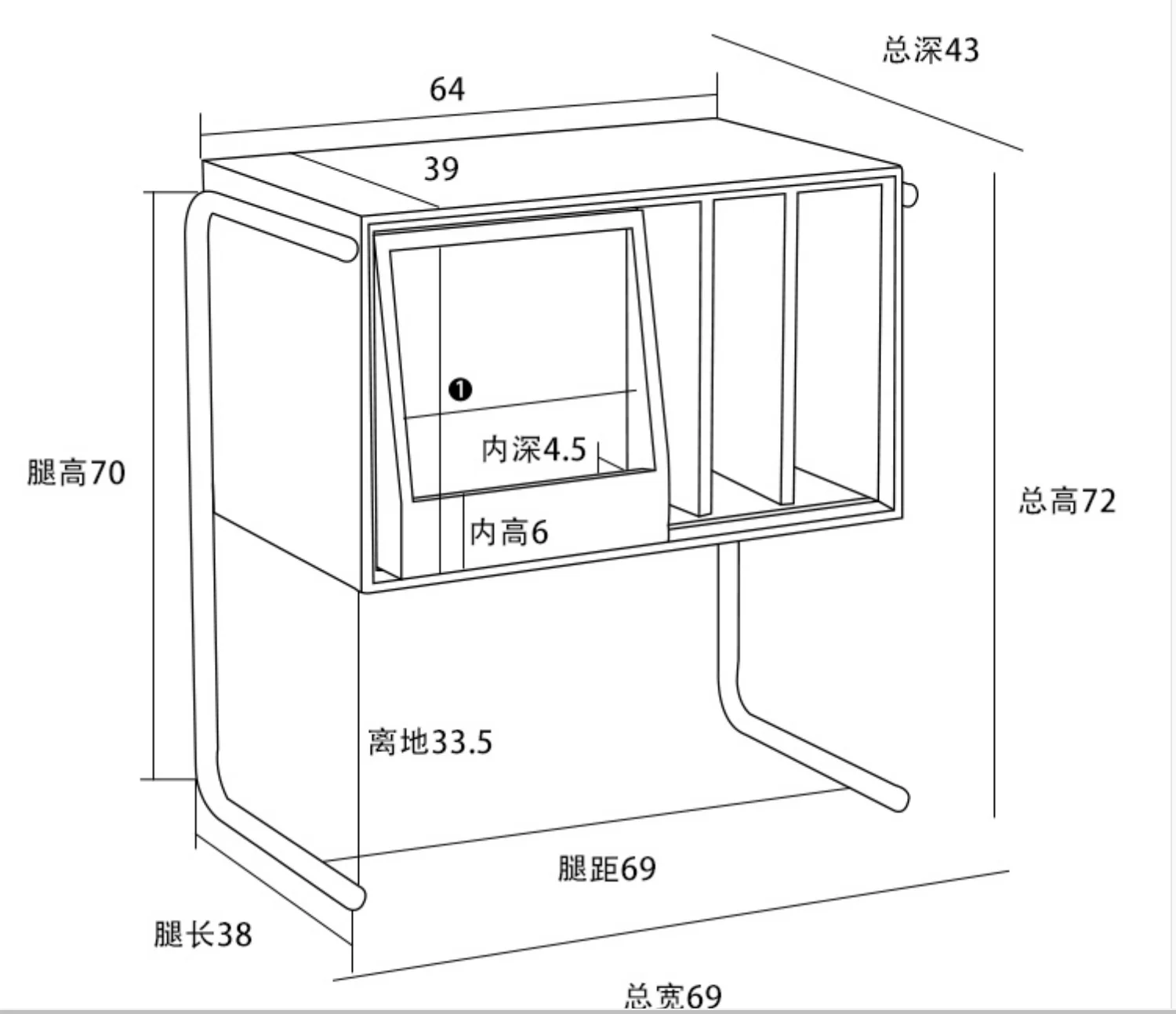 总深43

64

39

❶

内深4.5

内高6

腿高70

总高72

离地33.5

腿距69

腿长38

总宽69