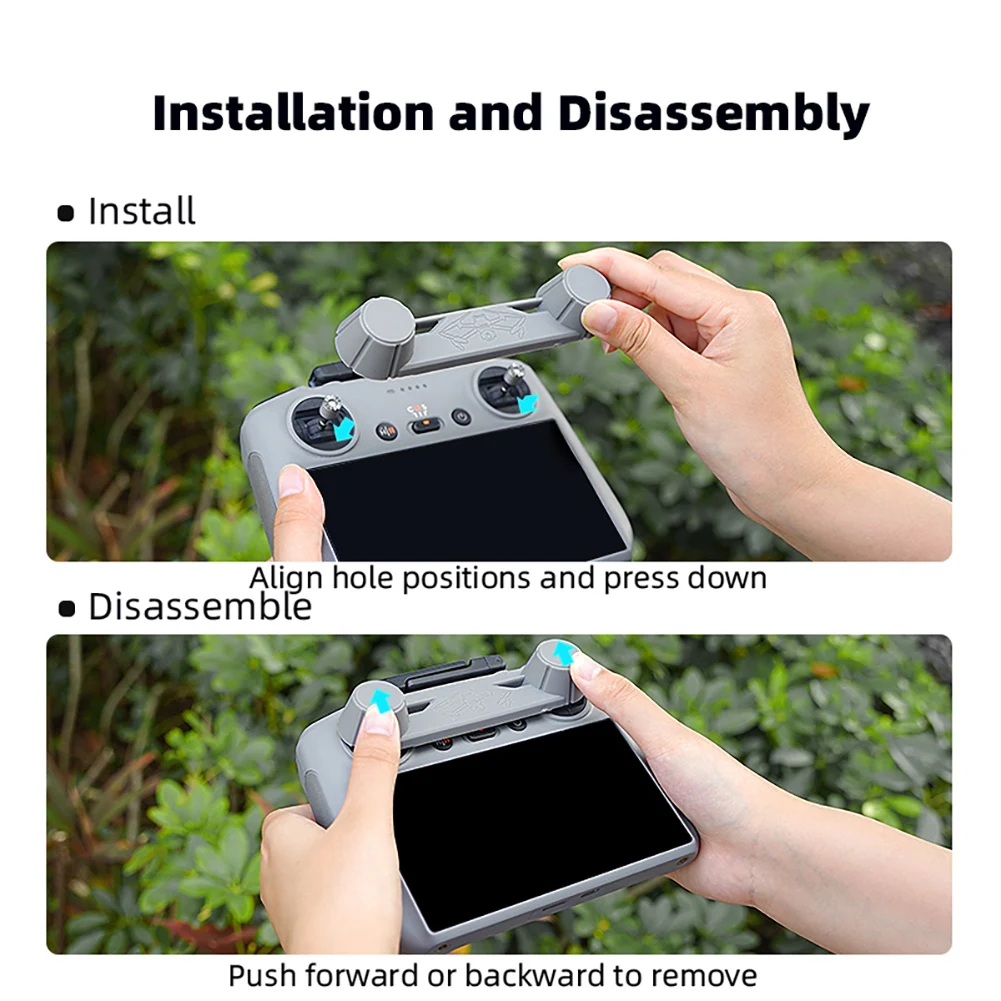 Installation and Disassembly

• Install

Align hole positions and press down

• Disassemble

Push forward or backward to remove