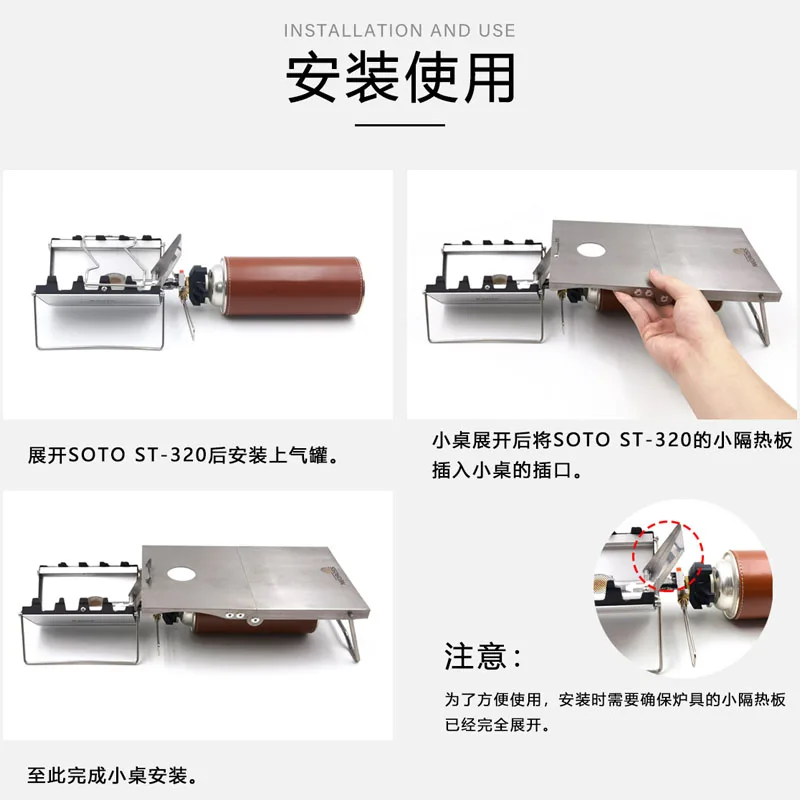 INSTALLATION AND USE

安装使用

展开SOTO ST-320后安装上气罐。

小桌展开后将SOTO ST-320的小隔热板插入小桌的插口。

至此完成小桌安装。

注意：

为了方便使用，安装时需要确保炉具的小隔热板已经完全展开。