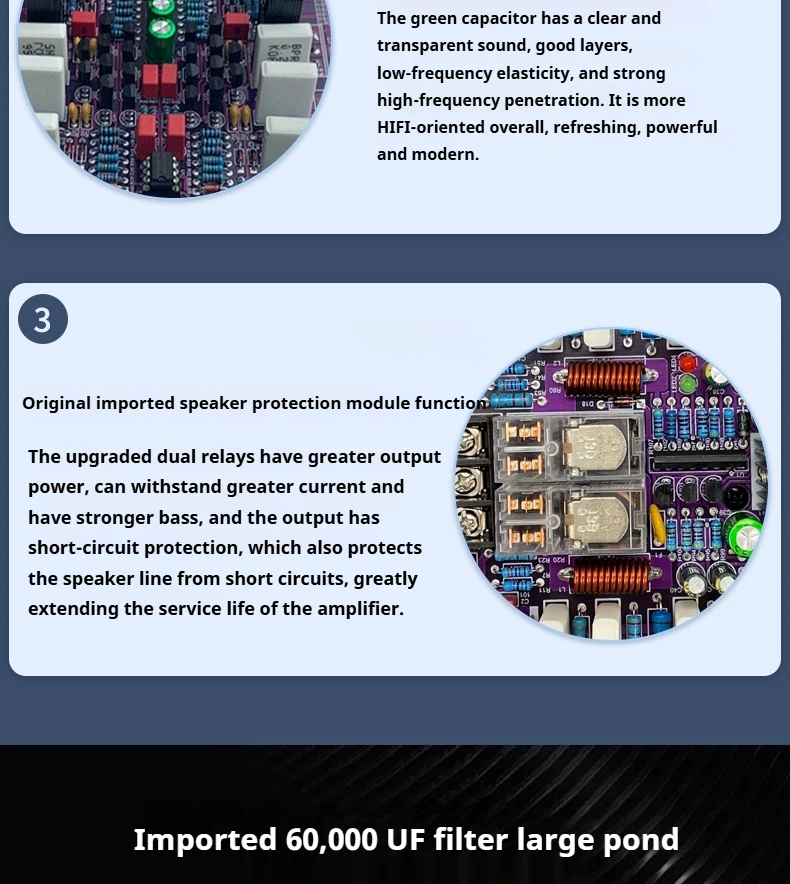 The green capacitor has a clear and transparent sound, good layers, low-frequency elasticity, and strong high-frequency penetration. It is more HIFI-oriented overall, refreshing, powerful and modern.

3

Original imported speaker protection module function

The upgraded dual relays have greater output power, can withstand greater current and have stronger bass, and the output has short-circuit protection, which also protects the speaker line from short circuits, greatly extending the service life of the amplifier.

Imported 60,000 UF filter large pond