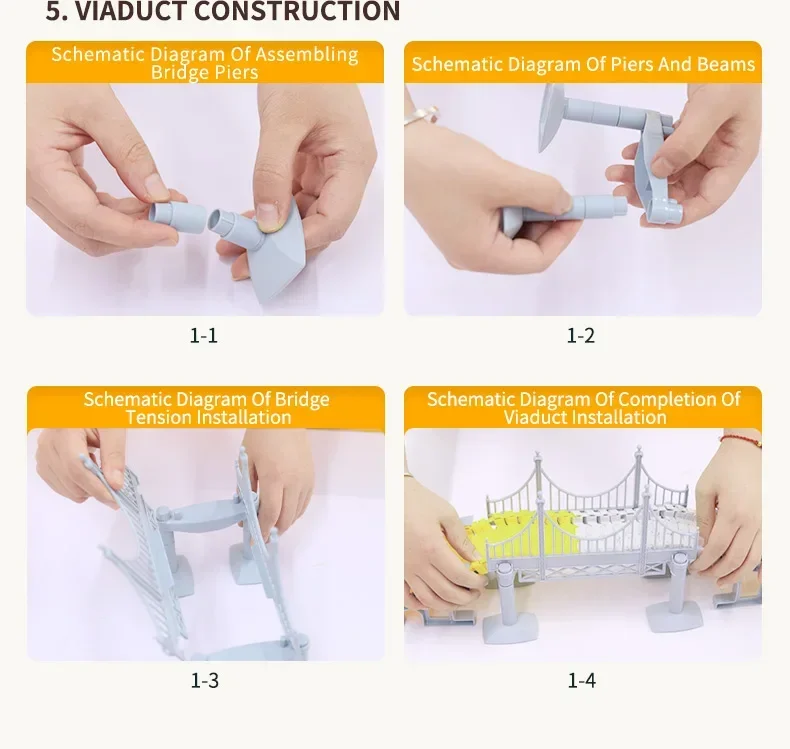 5. VIADUCT CONSTRUCTION

Schematic Diagram Of Assembling Bridge Piers

1-1

Schematic Diagram Of Piers And Beams

1-2

Schematic Diagram Of Bridge Tension Installation

1-3

Schematic Diagram Of Completion Of Viaduct Installation

1-4