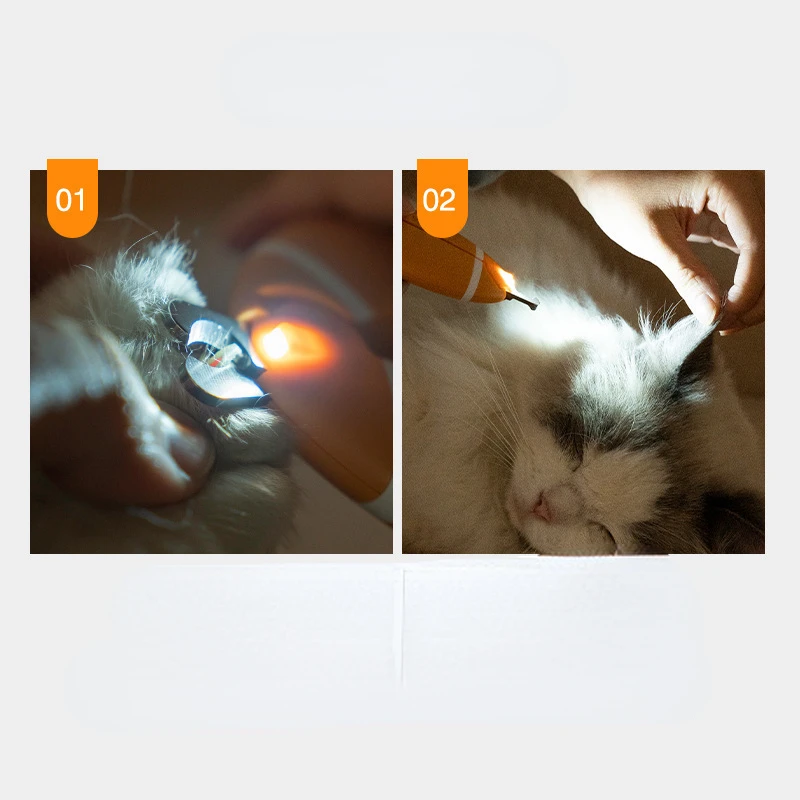 01

02