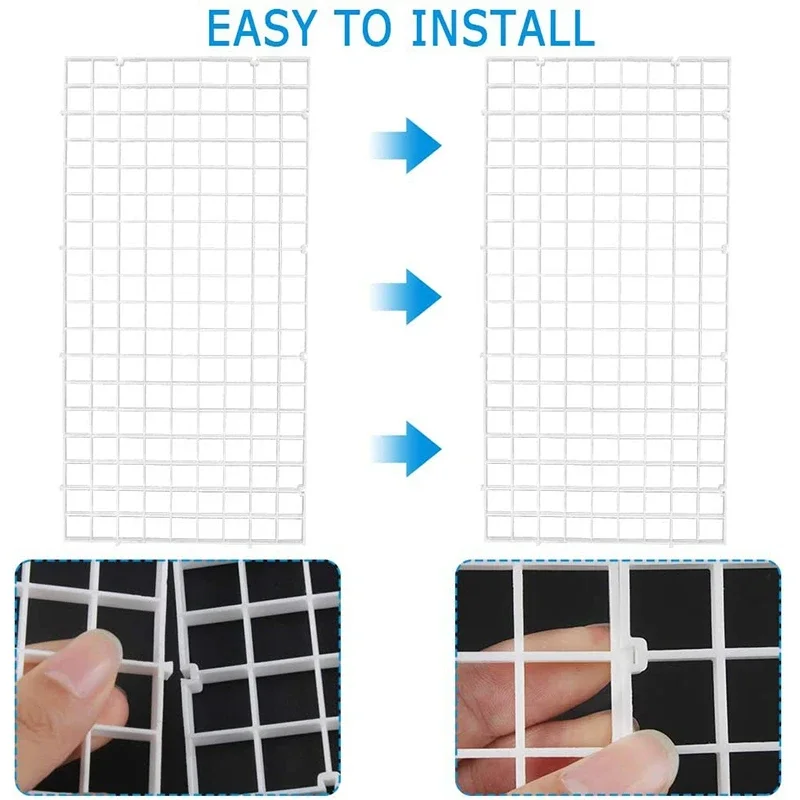 EASY TO INSTALL