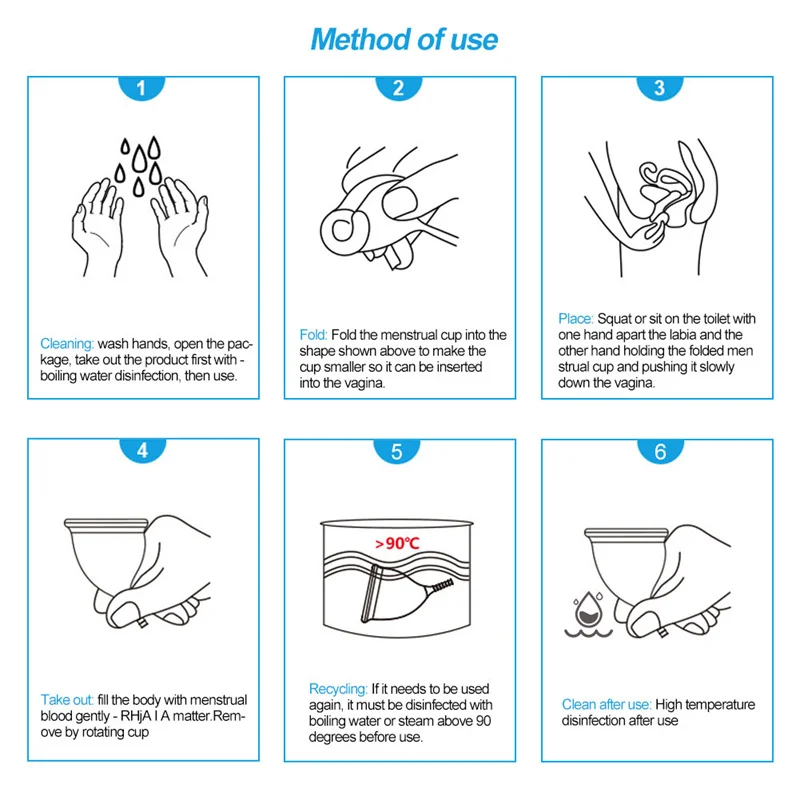 Method of use

1

Cleaning: wash hands, open the package, take out the product first with - boiling water disinfection, then use.

2

Fold: Fold the menstrual cup into the shape shown above to make the cup smaller so it can be inserted into the vagina.

3

Place: Squat or sit on the toilet with one hand apart the labia and the other hand holding the folded men strual cup and pushing it slowly down the vagina.

4

Take out: fill the body with menstrual blood gently - RHjA I A matter.Remove by rotating cup

5

>90℃

Recycling: If it needs to be used again, it must be disinfected with boiling water or steam above 90 degrees before use.

6

Clean after use: High temperature disinfection after use