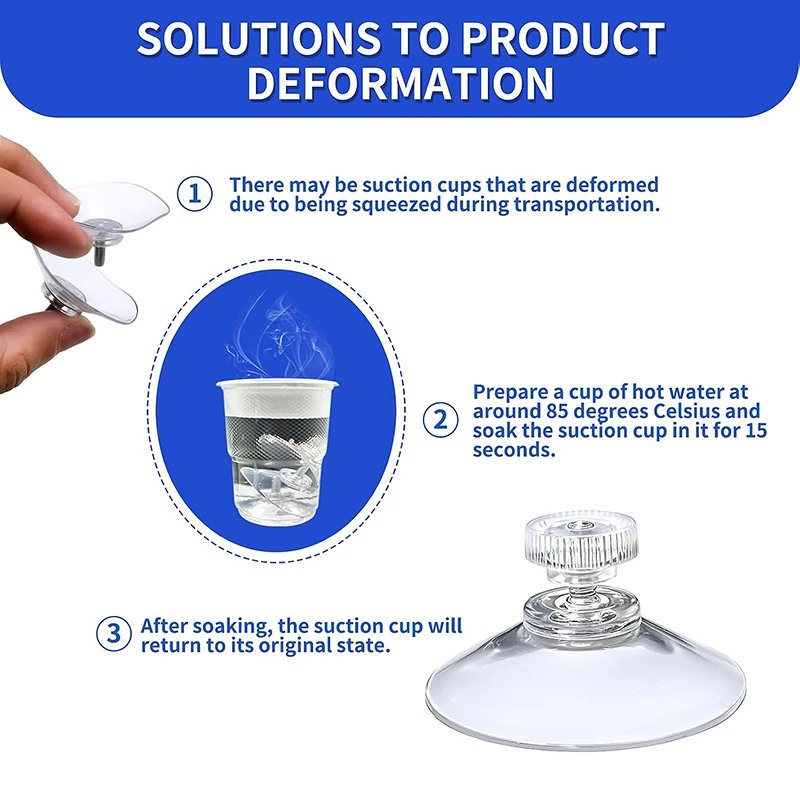 SOLUTIONS TO PRODUCT DEFORMATION

1 There may be suction cups that are deformed due to being squeezed during transportation.

2 Prepare a cup of hot water at around 85 degrees Celsius and soak the suction cup in it for 15 seconds.

3 After soaking, the suction cup will return to its original state.