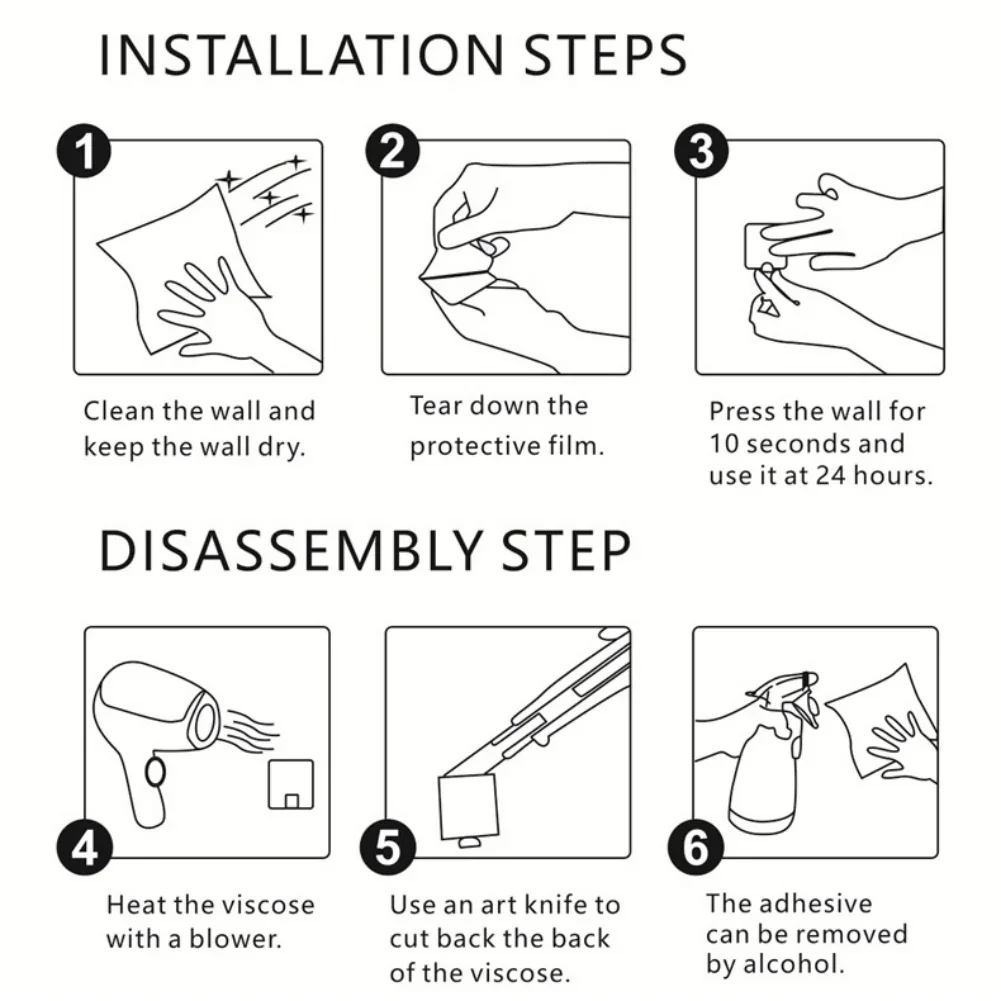 INSTALLATION STEPS

1

Clean the wall and keep the wall dry.

2

Tear down the protective film.

3

Press the wall for 10 seconds and use it at 24 hours.

DISASSEMBLY STEP

4

Heat the viscose with a blower.

5

Use an art knife to cut back the back of the viscose.

6

The adhesive can be removed by alcohol.