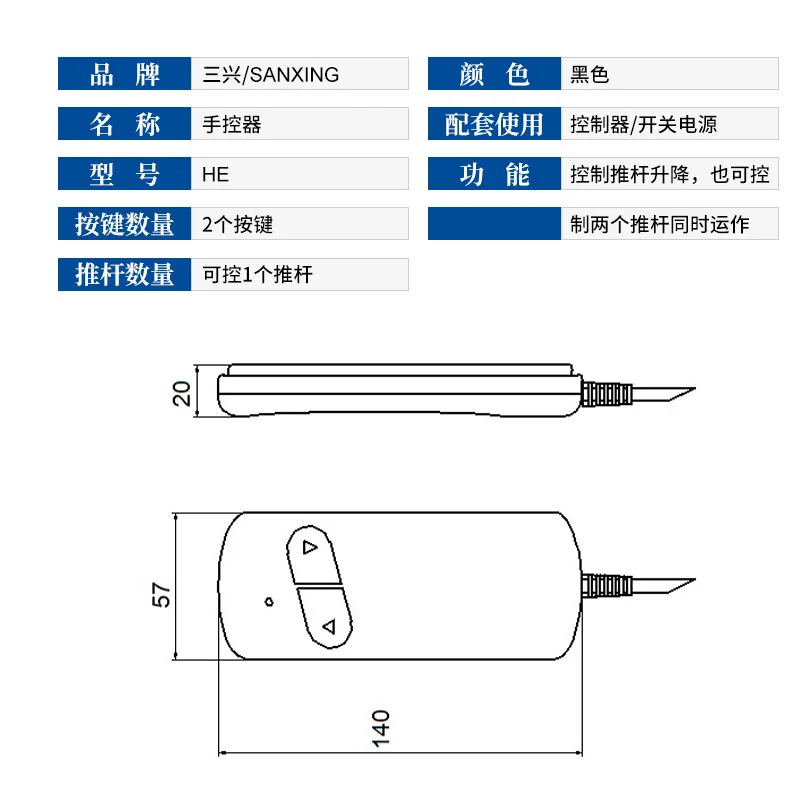 | 品 牌 | 三兴/SANXING |
|---|---|
| 名 称 | 手控器 |
| 型 号 | HE |
| 按键数量 | 2个按键 |
| 推杆数量 | 可控1个推杆 |

| 颜 色 | 黑色 |
|---|---|
| 配套使用 | 控制器/开关电源 |
| 功 能 | 控制推杆升降，也可控 |
| | 制两个推杆同时运作 |

20

57

140