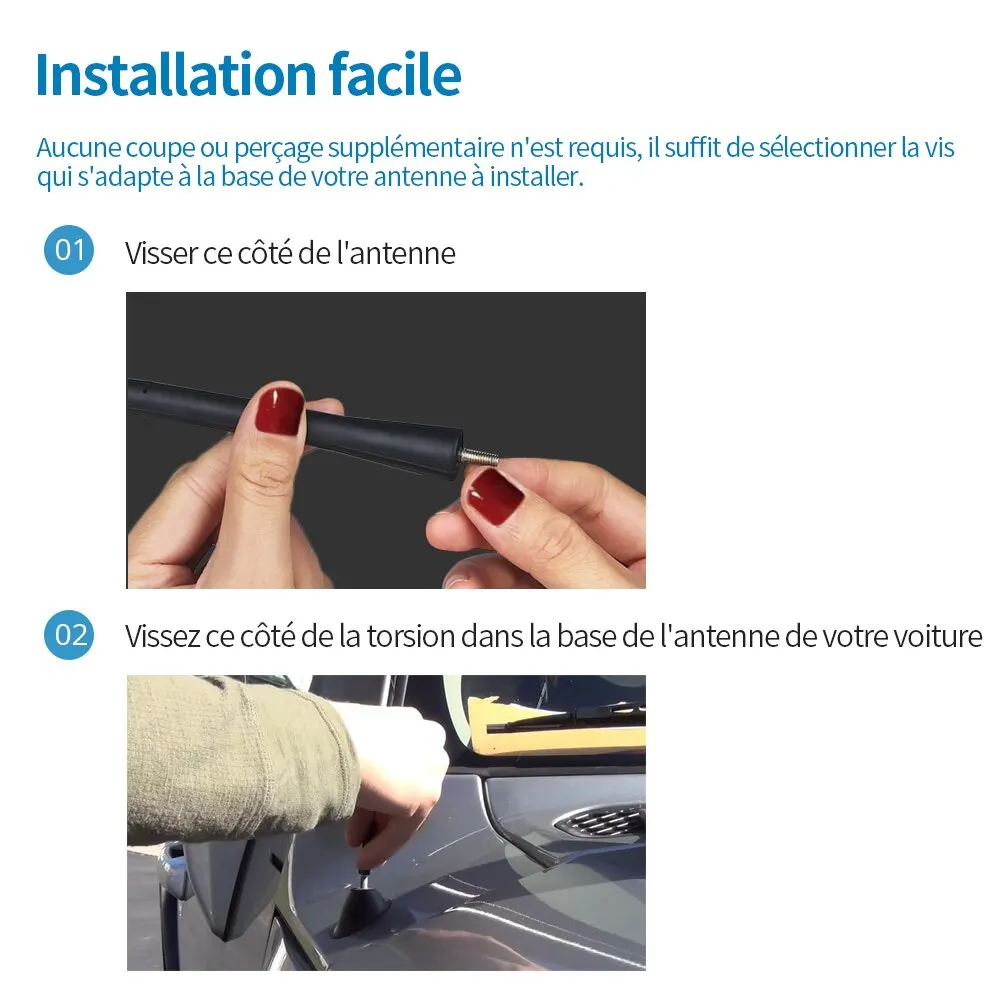 Installation facile

Aucune coupe ou perçage supplémentaire n'est requis, il suffit de sélectionner la vis qui s'adapte à la base de votre antenne à installer.

01 Visser ce côté de l'antenne

02 Vissez ce côté de la torsion dans la base de l'antenne de votre voiture