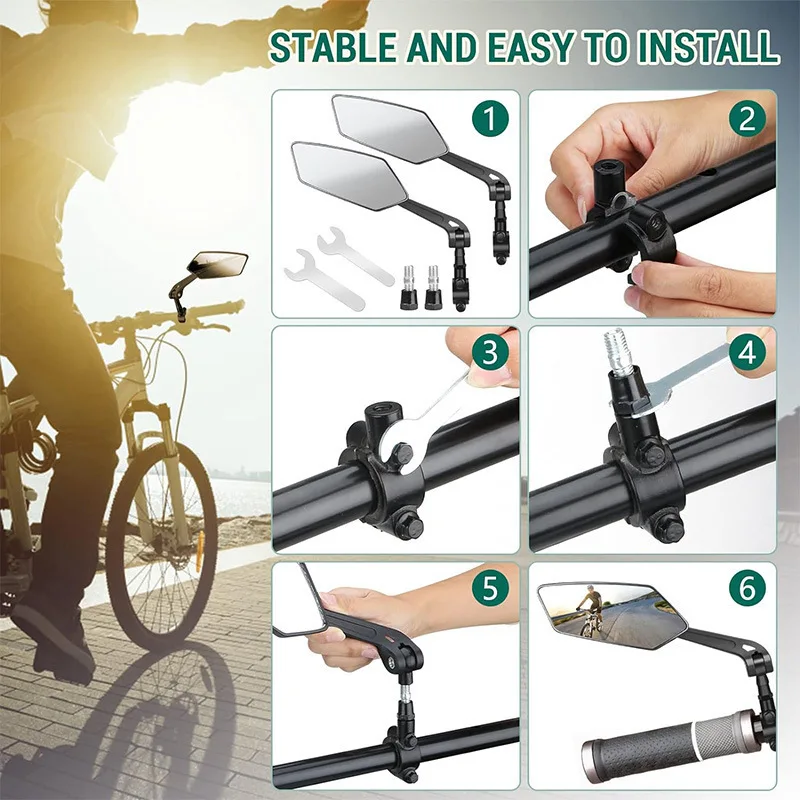 STABLE AND EASY TO INSTALL

1

2

3

4

5

6