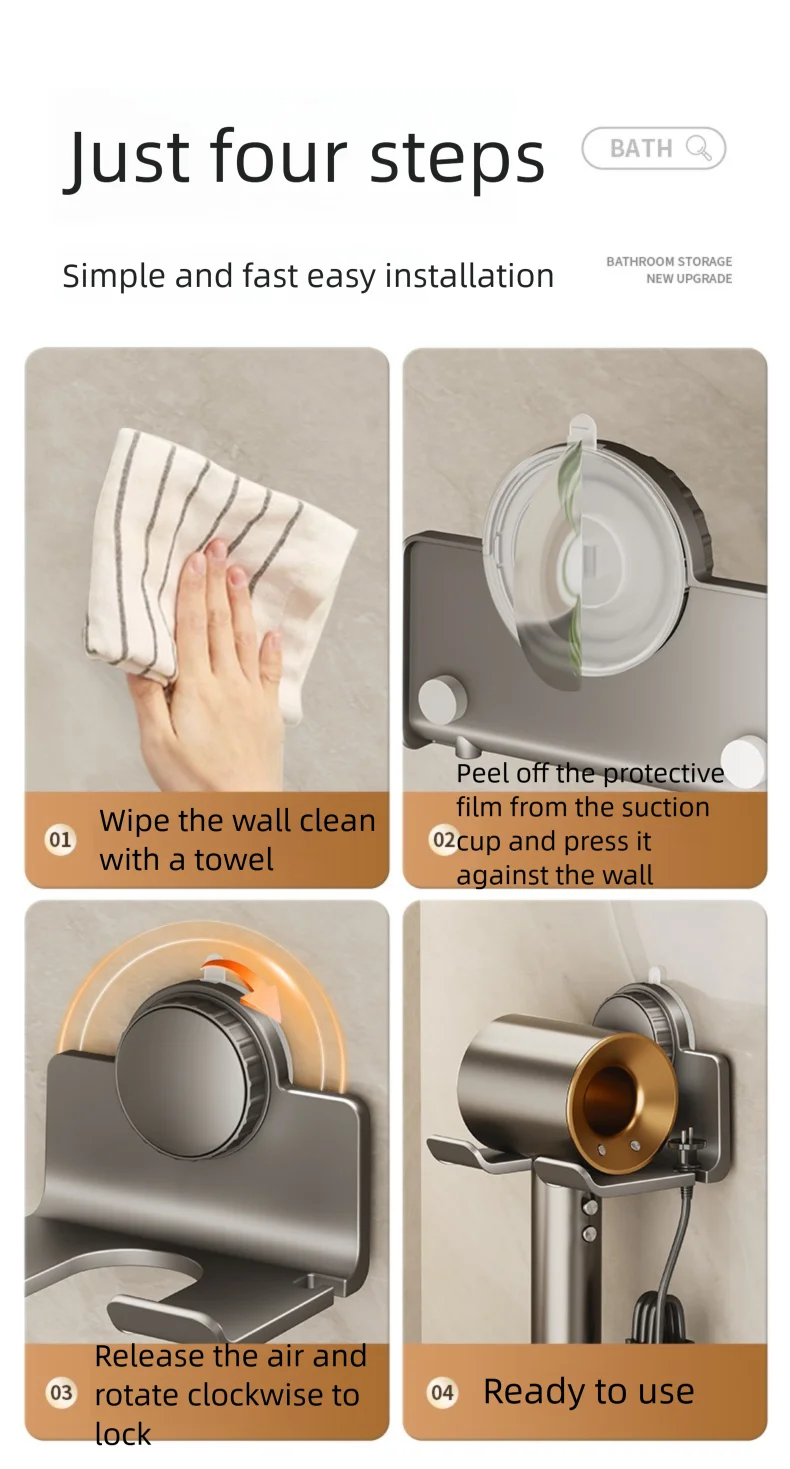 Just four steps

BATH

Simple and fast easy installation

BATHROOM STORAGE
NEW UPGRADE

01 Wipe the wall clean with a towel

02 Peel off the protective film from the suction cup and press it against the wall

03 Release the air and rotate clockwise to lock

04 Ready to use