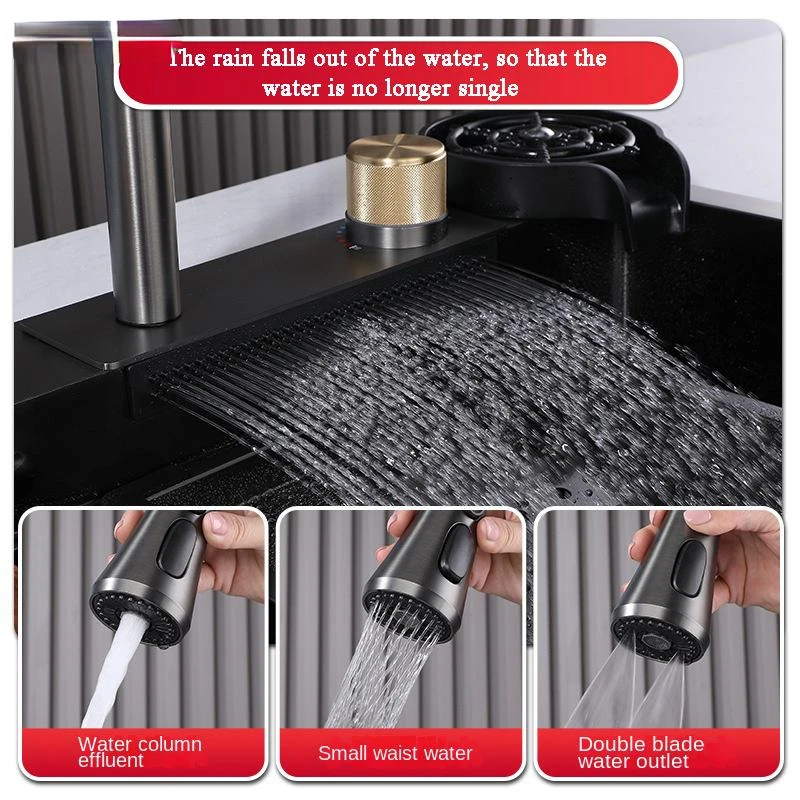 The rain falls out of the water, so that the water is no longer single

Water column effluent

Small waist water

Double blade water outlet