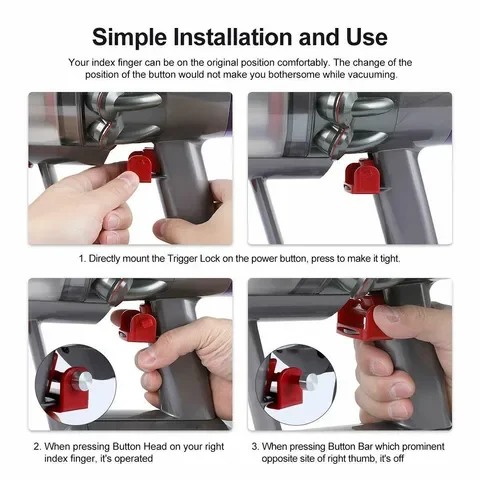 Simple Installation and Use

Your index finger can be on the original position comfortably. The change of the position of the button would not make you bothersome while vacuuming.

1. Directly mount the Trigger Lock on the power button, press to make it tight.

2. When pressing Button Head on your right index finger, it's operated

3. When pressing Button Bar which prominent opposite site of right thumb, it's off