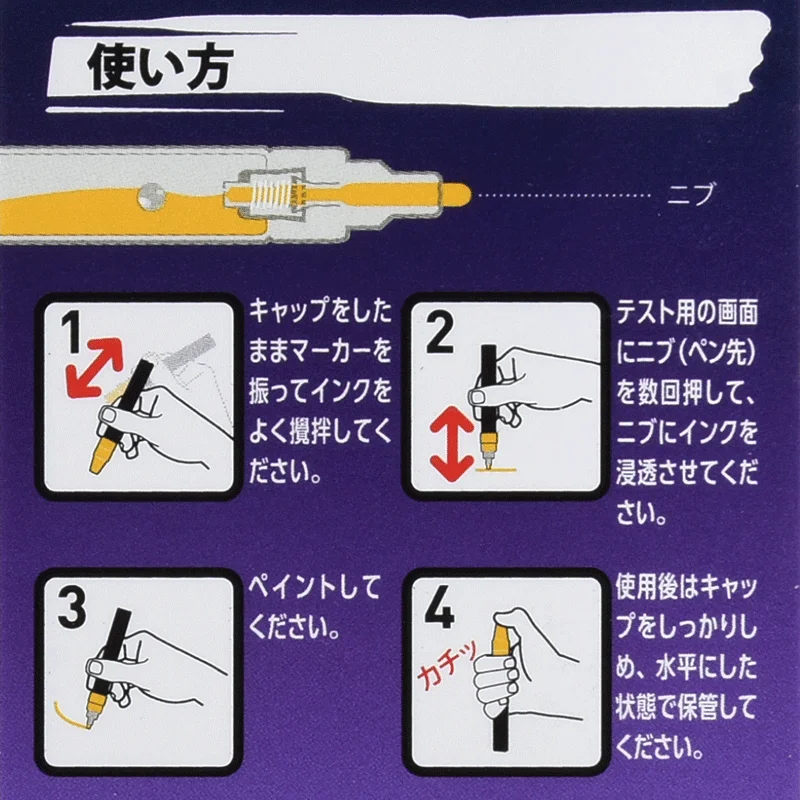 使い方

ニブ

1

キャップをしたままマーカーを振ってインクをよく攪拌してください。

2

テスト用の画面にニブ（ペン先）を数回押して、ニブにインクを浸透させてください。

3

ペイントしてください。

4

カチッ

使用後はキャップをしっかりしめ、水平にした状態で保管してください。