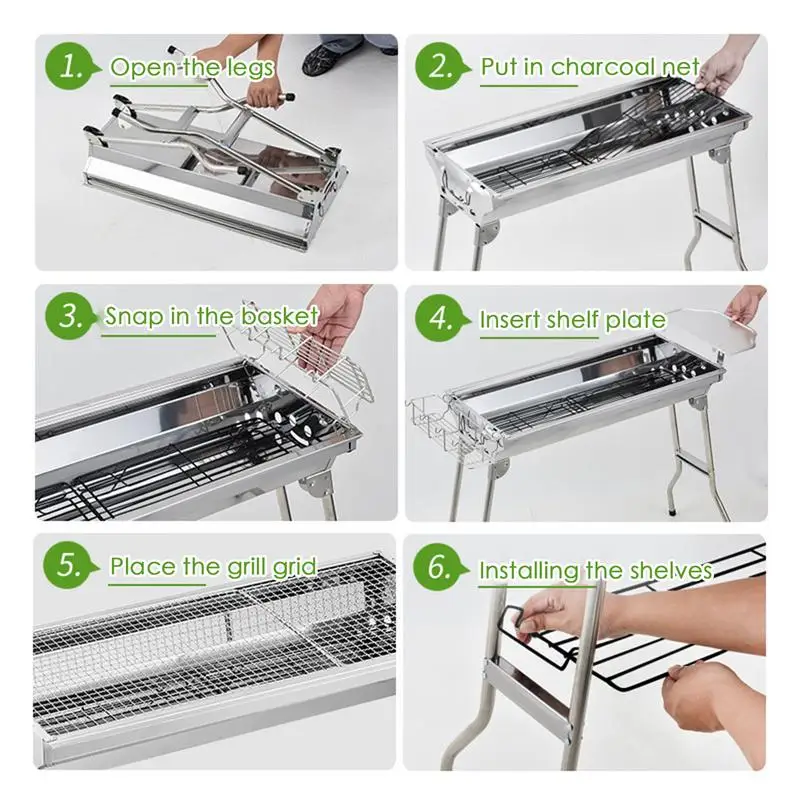 1. Open the legs

2. Put in charcoal net

3. Snap in the basket

4. Insert shelf plate

5. Place the grill grid

6. Installing the shelves