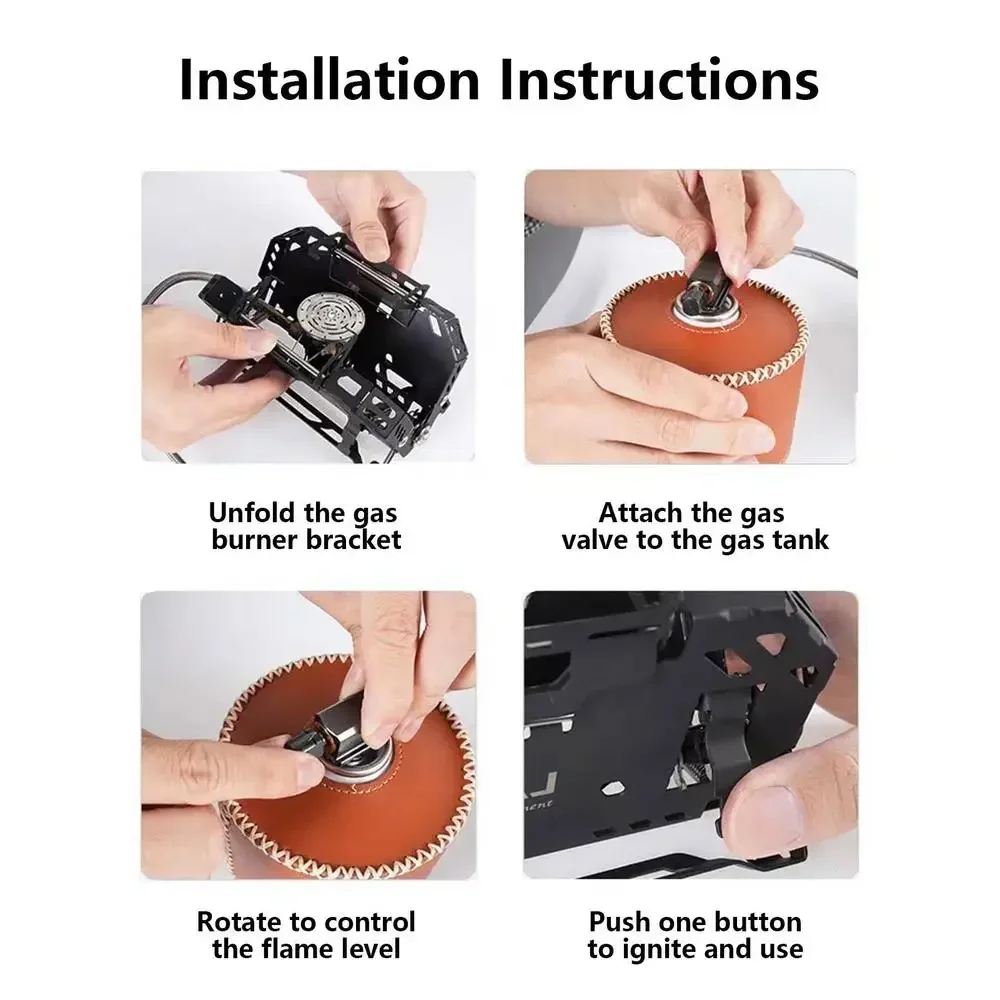 Installation Instructions

Unfold the gas burner bracket

Attach the gas valve to the gas tank

Rotate to control the flame level

Push one button to ignite and use