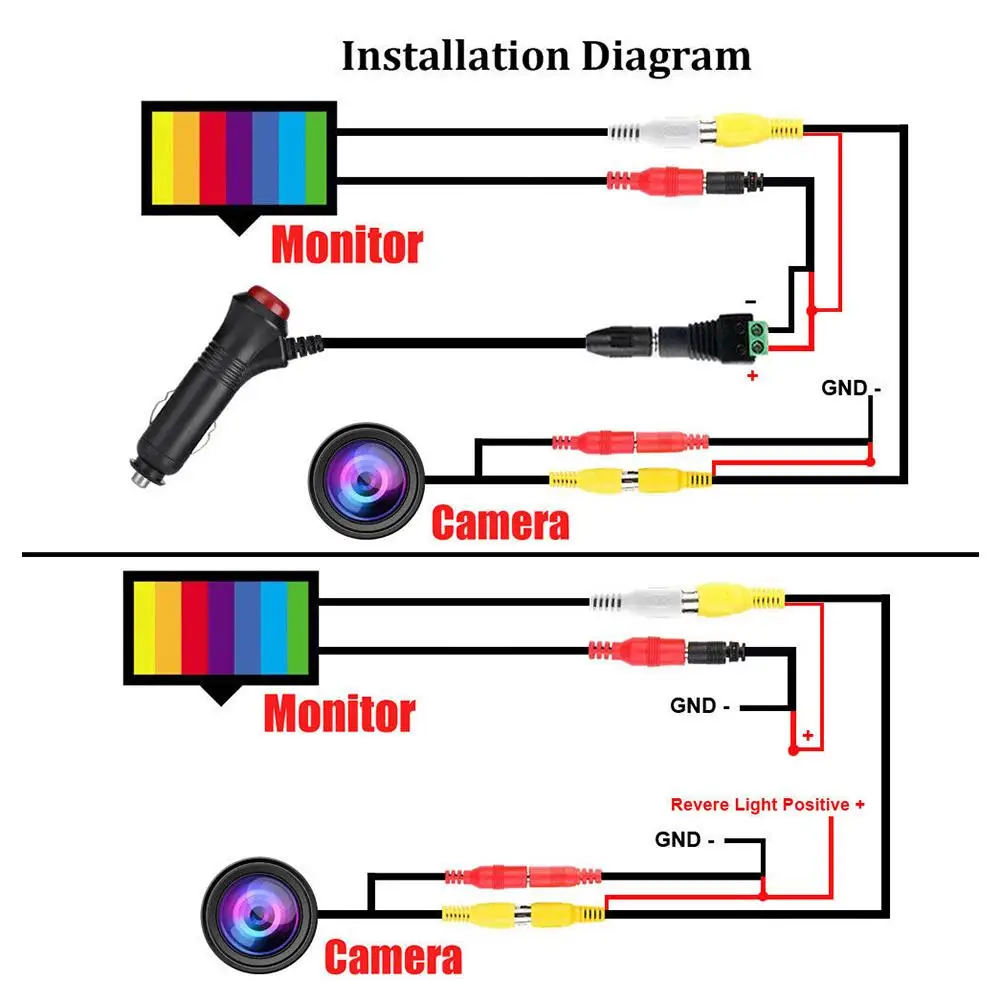 Installation Diagram

Monitor

-

+

GND -

Camera

Monitor

GND -

+

Revere Light Positive +

GND -

Camera