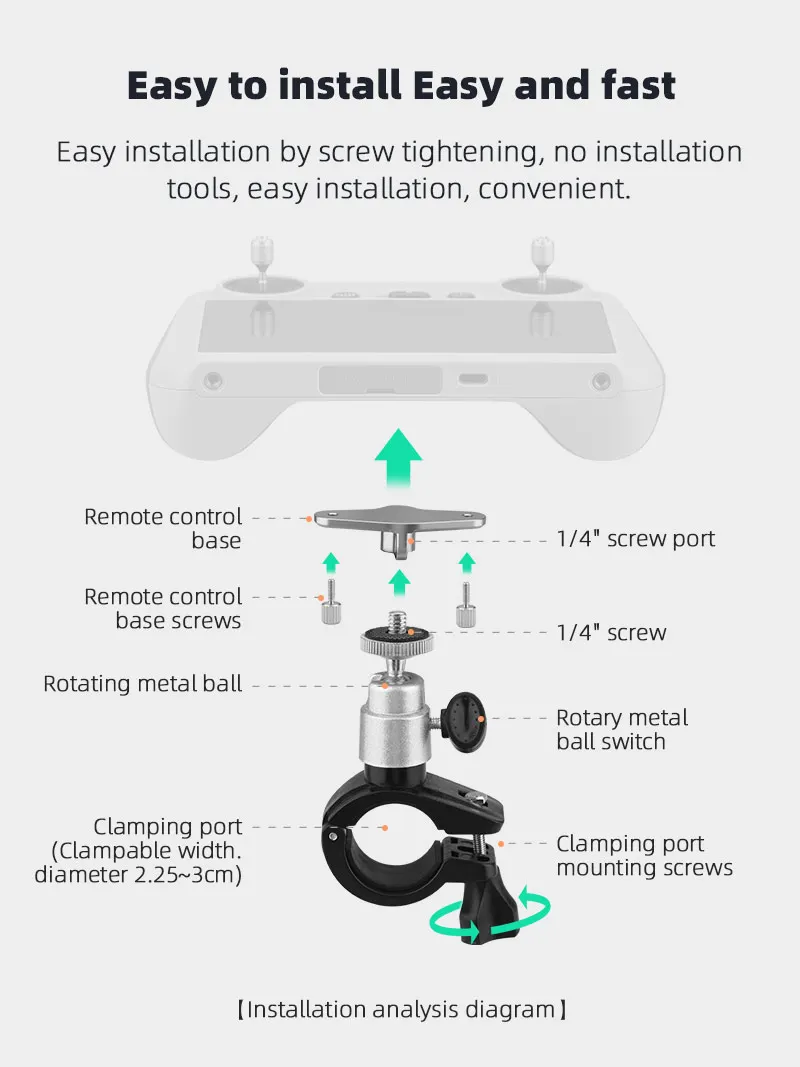 Easy to install Easy and fast

Easy installation by screw tightening, no installation tools, easy installation, convenient.

Remote control base

1/4" screw port

Remote control base screws

1/4" screw

Rotating metal ball

Rotary metal ball switch

Clamping port (Clampable width. diameter 2.25~3cm)

Clamping port mounting screws

【Installation analysis diagram】