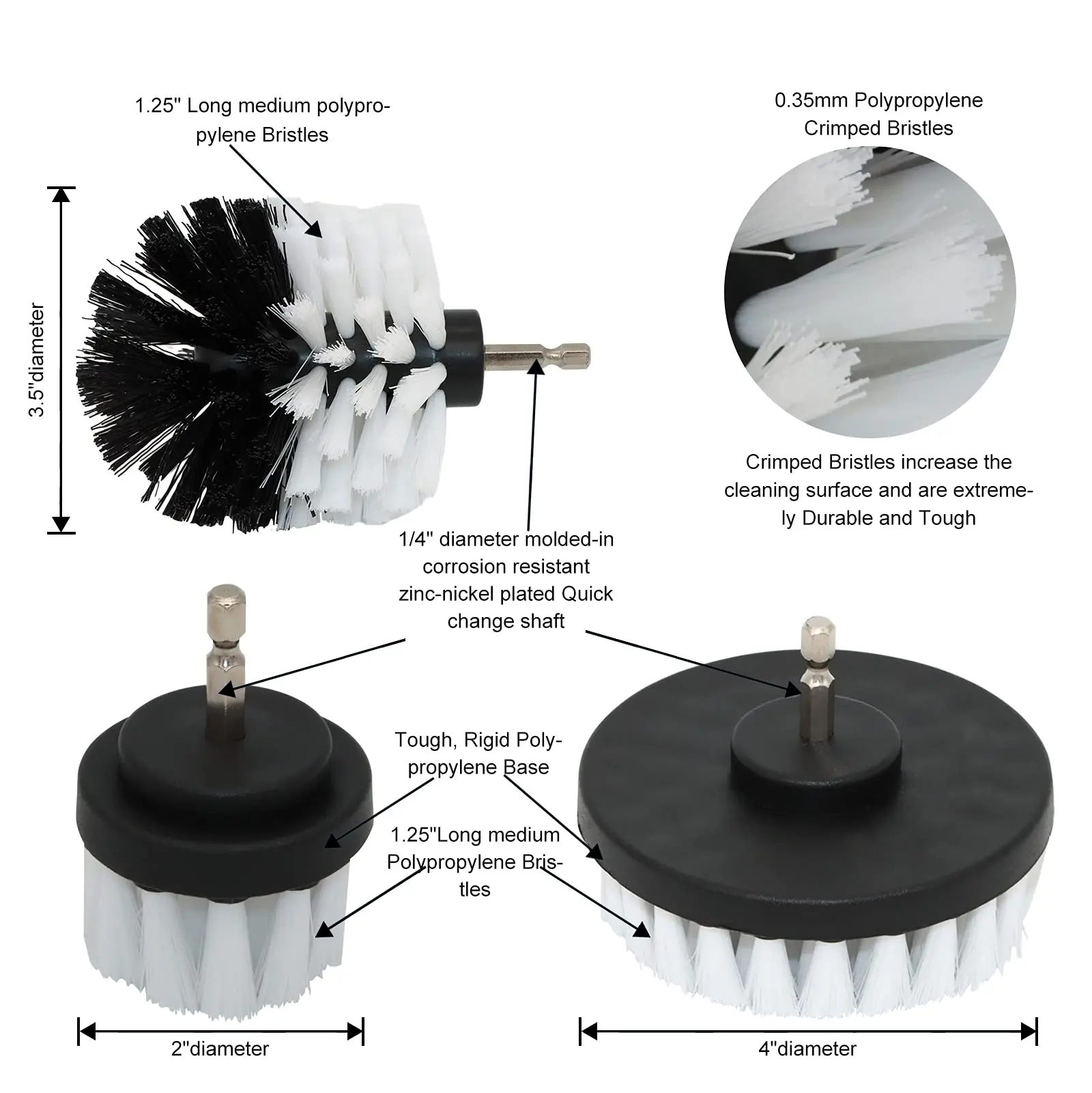 1.25" Long medium polypropylene Bristles

0.35mm Polypropylene Crimped Bristles

3.5"diameter

Crimped Bristles increase the cleaning surface and are extremely Durable and Tough

1/4" diameter molded-in corrosion resistant zinc-nickel plated Quick change shaft

Tough, Rigid Polypropylene Base

1.25"Long medium Polypropylene Bristles

2"diameter

4"diameter