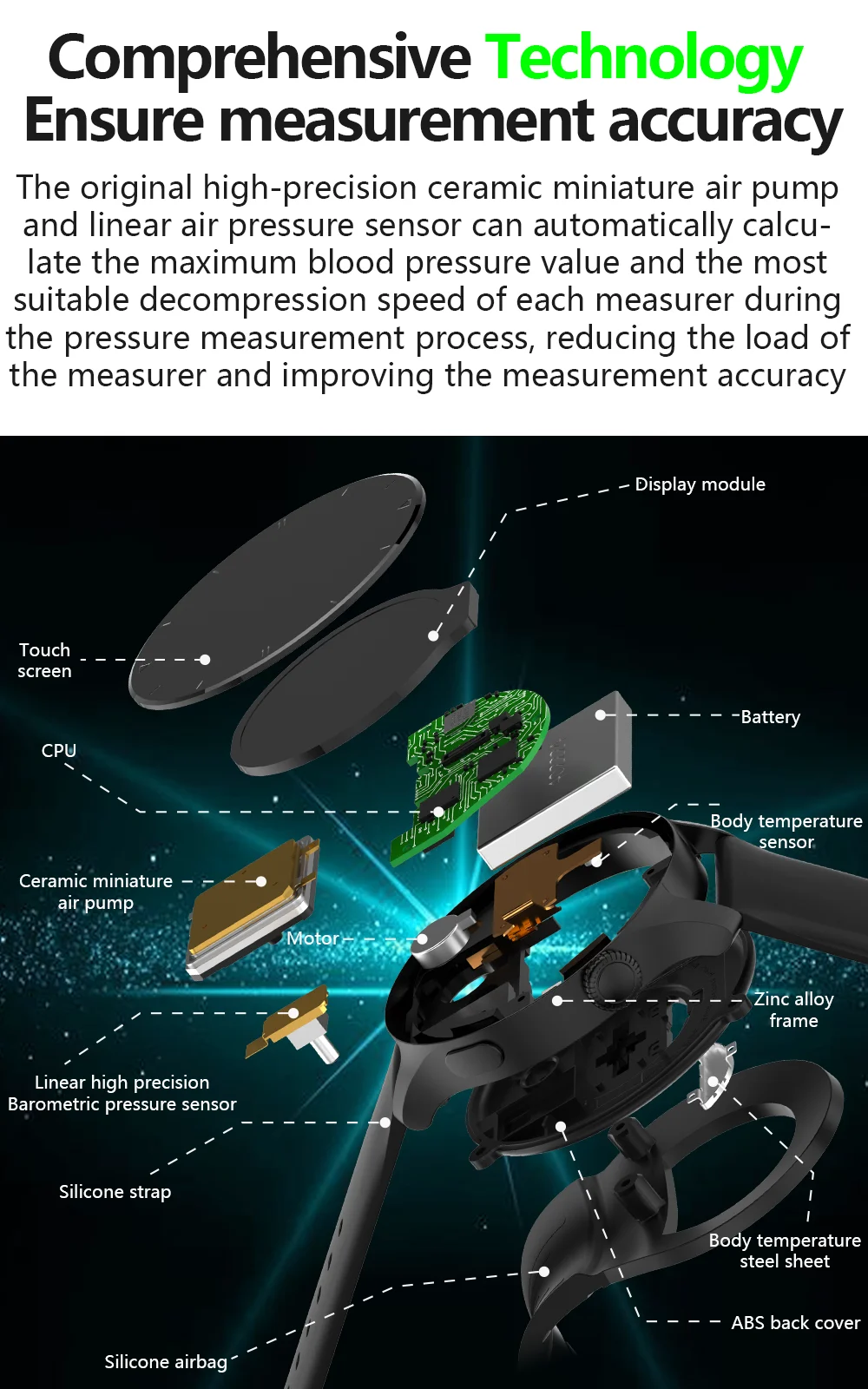 Comprehensive Technology
Ensure measurement accuracy

The original high-precision ceramic miniature air pump and linear air pressure sensor can automatically calculate the maximum blood pressure value and the most suitable decompression speed of each measurer during the pressure measurement process, reducing the load of the measurer and improving the measurement accuracy

Display module

Touch screen

Battery

CPU

Body temperature sensor

Ceramic miniature air pump

Motor

Zinc alloy frame

Linear high precision Barometric pressure sensor

Silicone strap

Body temperature steel sheet

ABS back cover

Silicone airbag