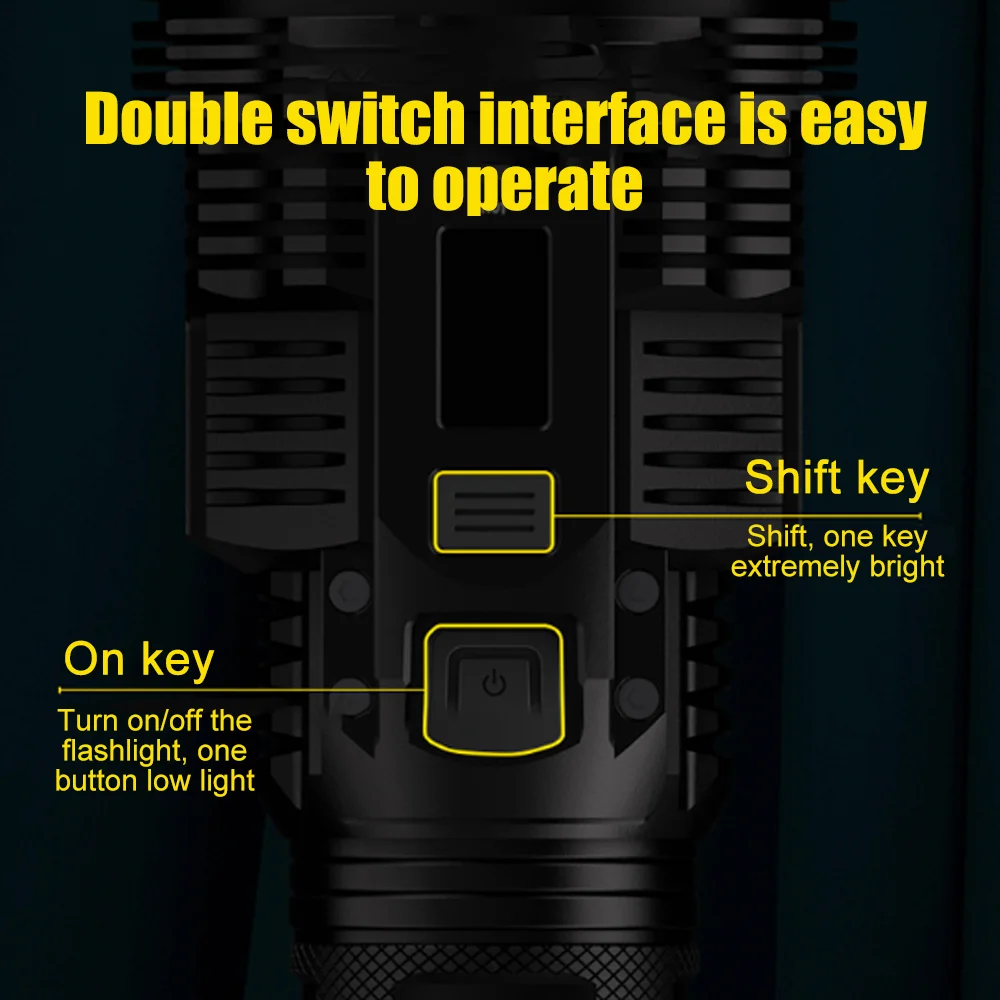 Double switch interface is easy to operate

Shift key

Shift, one key extremely bright

On key

Turn on/off the flashlight, one button low light