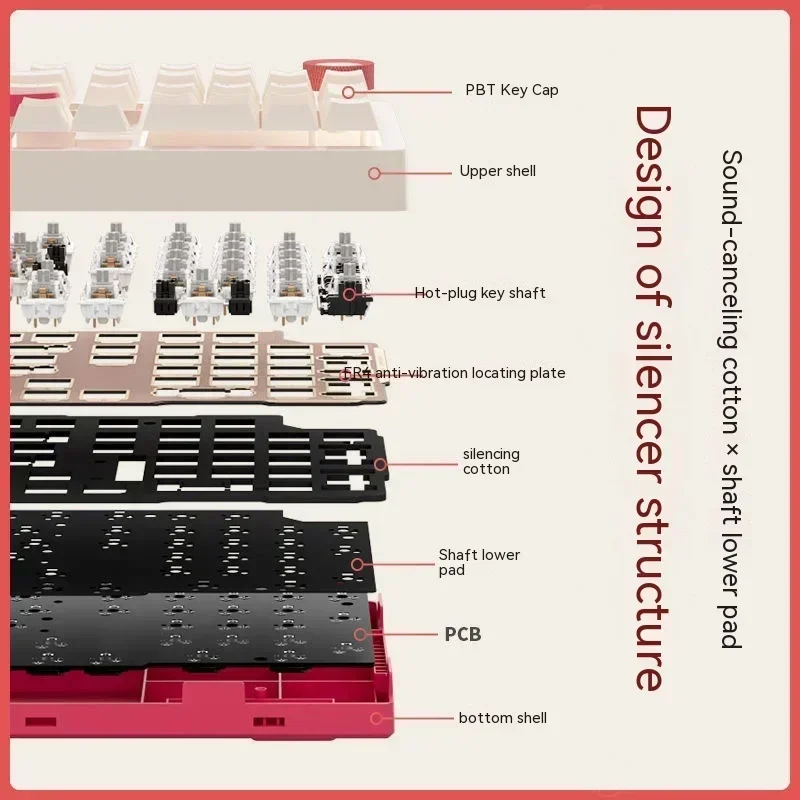 PBT Key Cap

Upper shell

Hot-plug key shaft

FR4 anti-vibration locating plate

silencing cotton

Shaft lower pad

PCB

bottom shell

Design of silencer structure

Sound-canceling cotton × shaft lower pad