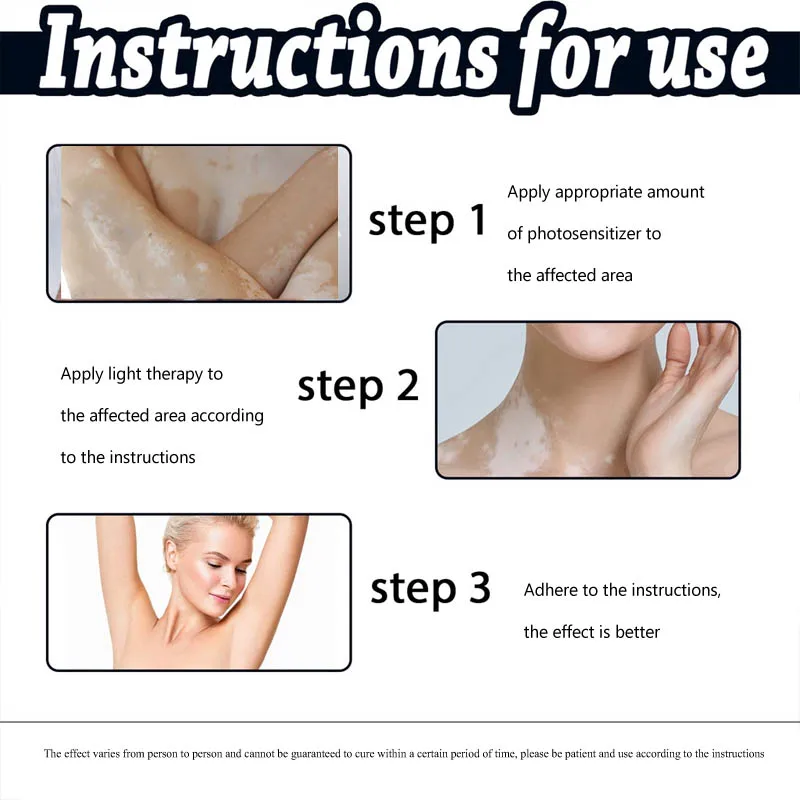 Instructions for use

step 1

Apply appropriate amount of photosensitizer to the affected area

Apply light therapy to the affected area according to the instructions

step 2

step 3

Adhere to the instructions, the effect is better

The effect varies from person to person and cannot be guaranteed to cure within a certain period of time, please be patient and use according to the instructions