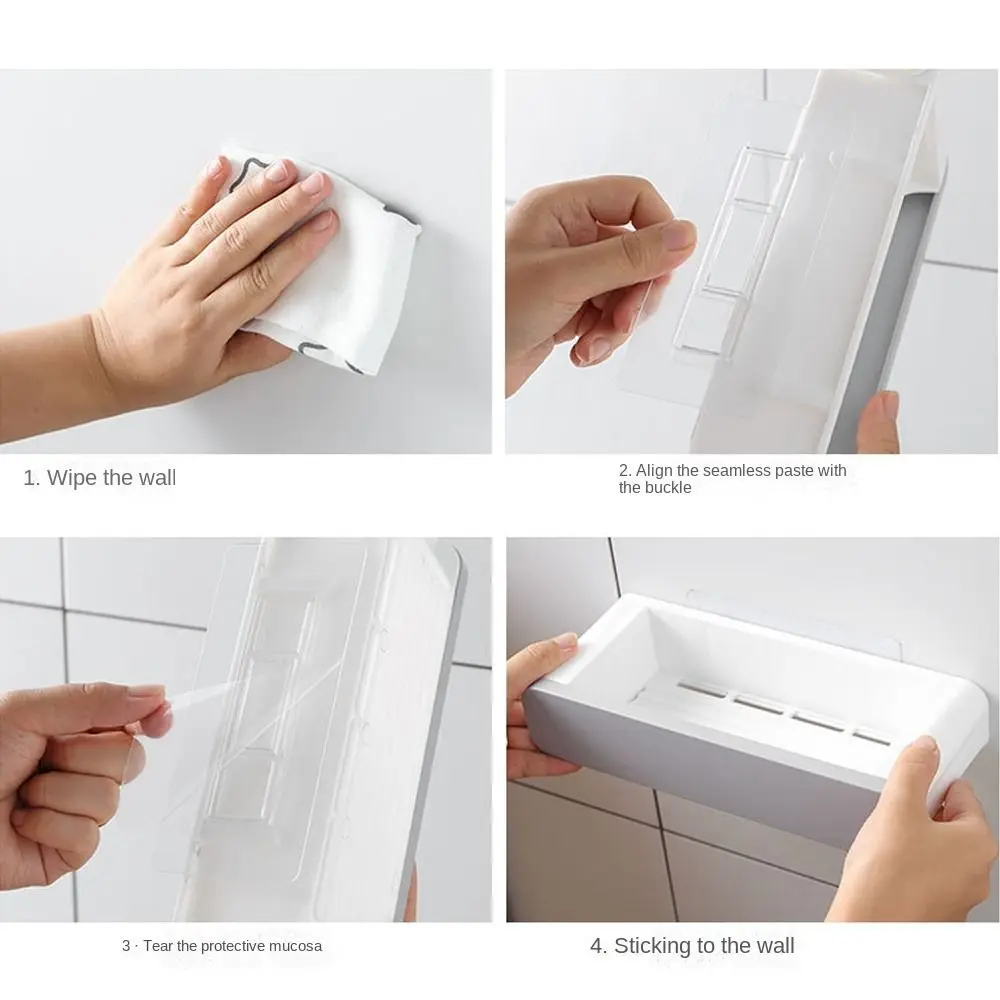 1. Wipe the wall

2. Align the seamless paste with the buckle

3 · Tear the protective mucosa

4. Sticking to the wall