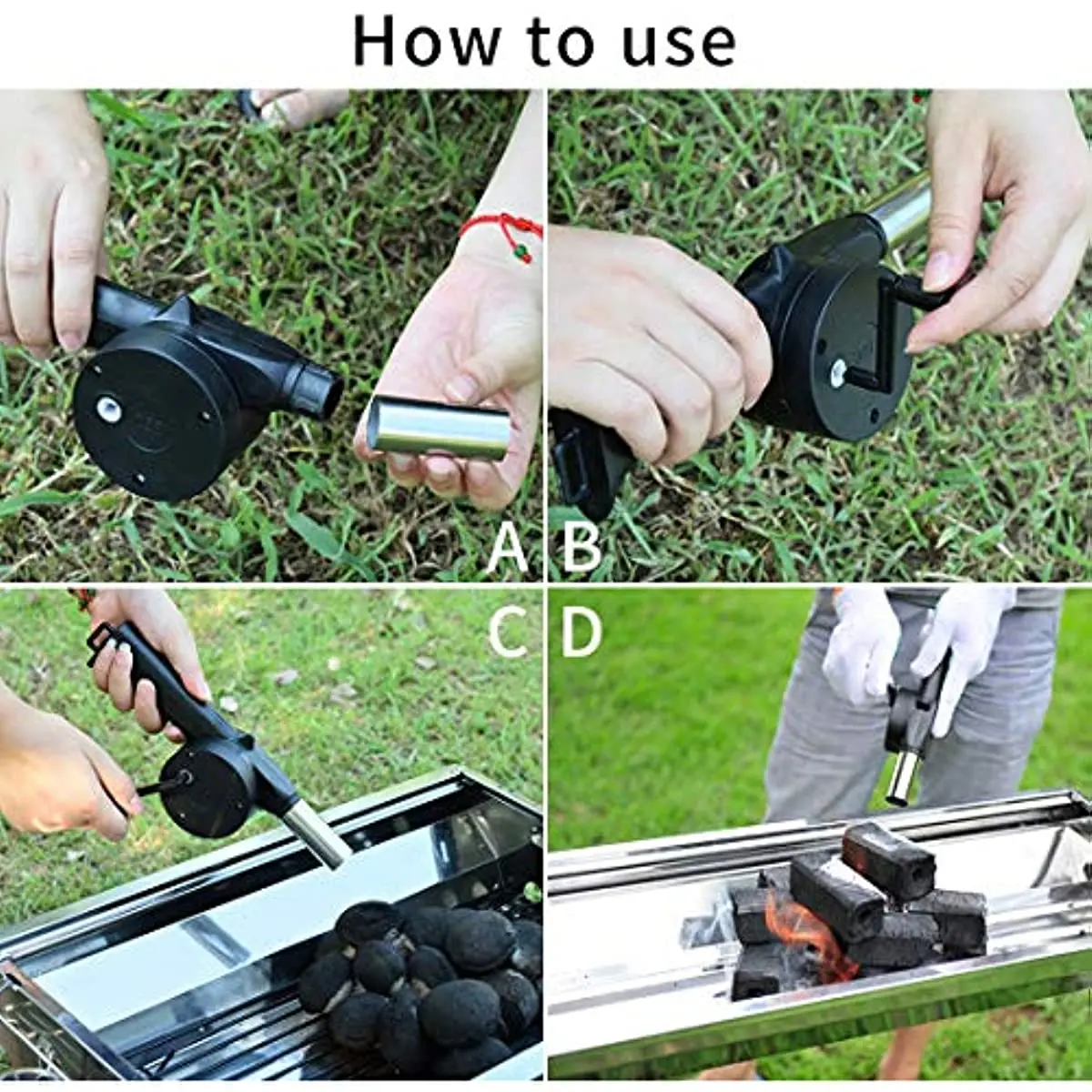 How to use

A

B

C

D