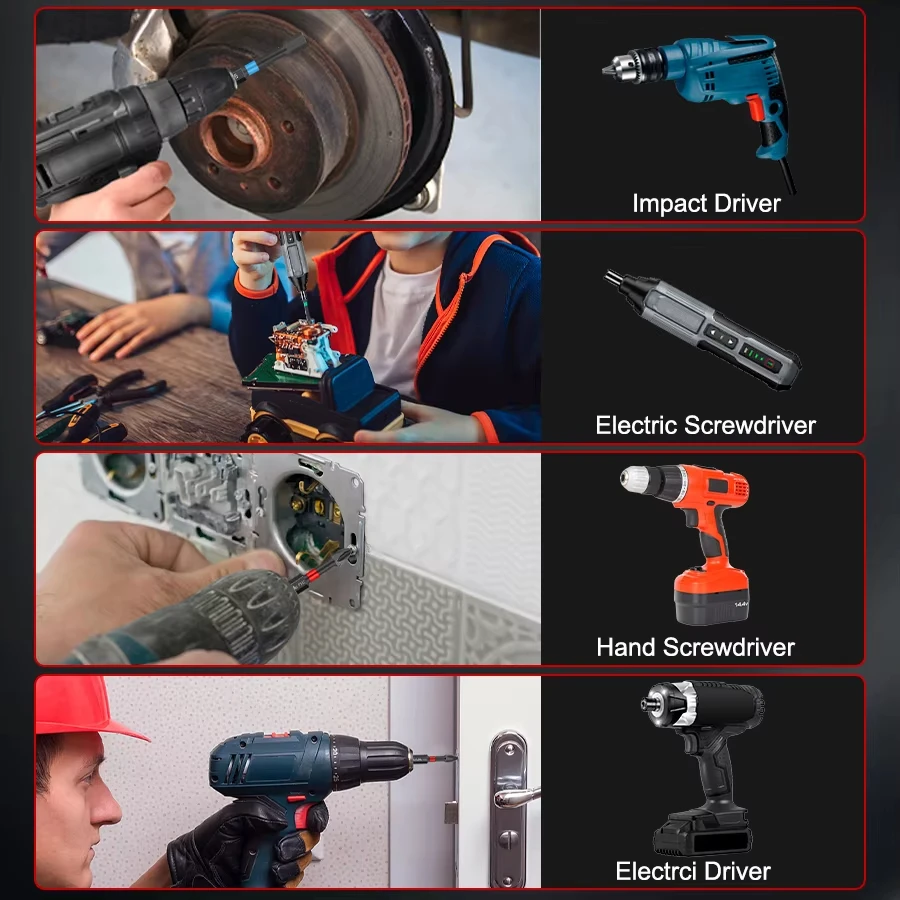 Impact Driver

Electric Screwdriver

Hand Screwdriver

Electrci Driver