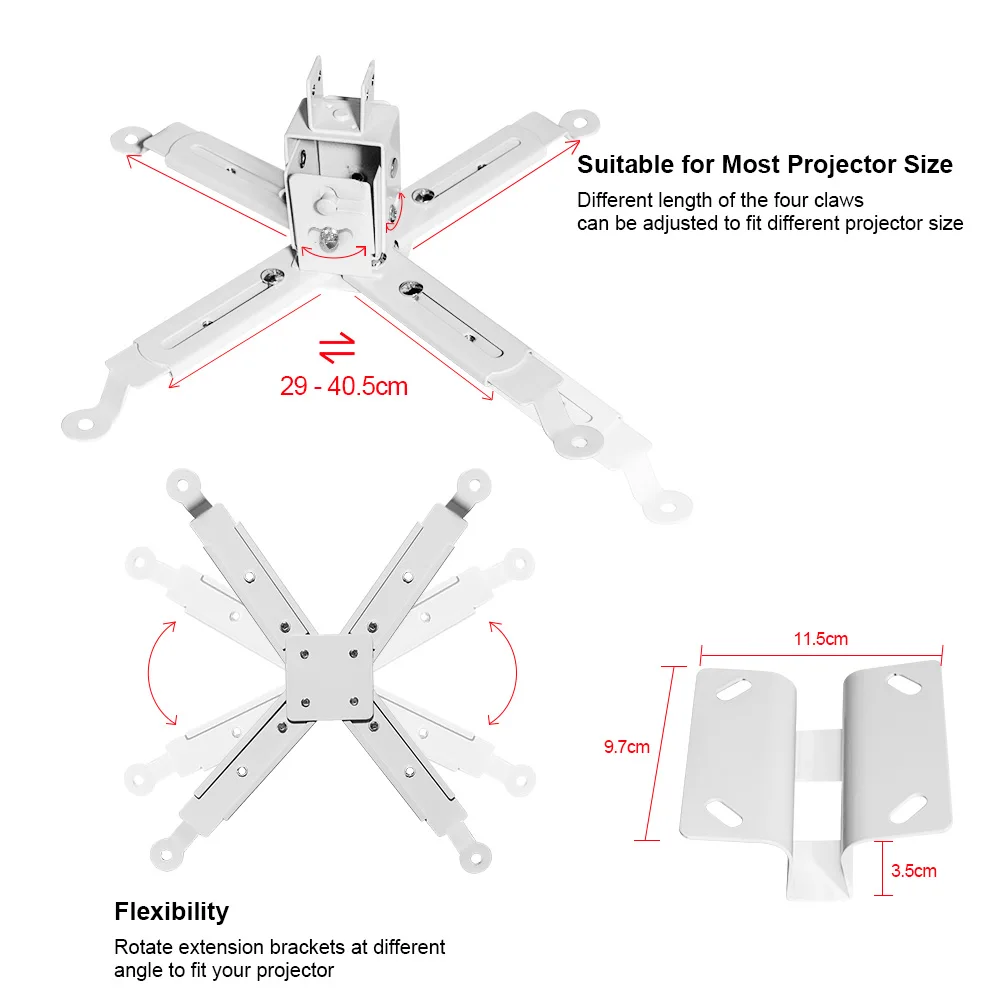 Suitable for Most Projector Size

Different length of the four claws
can be adjusted to fit different projector size

29 - 40.5cm

11.5cm

9.7cm

3.5cm

Flexibility

Rotate extension brackets at different angle to fit your projector